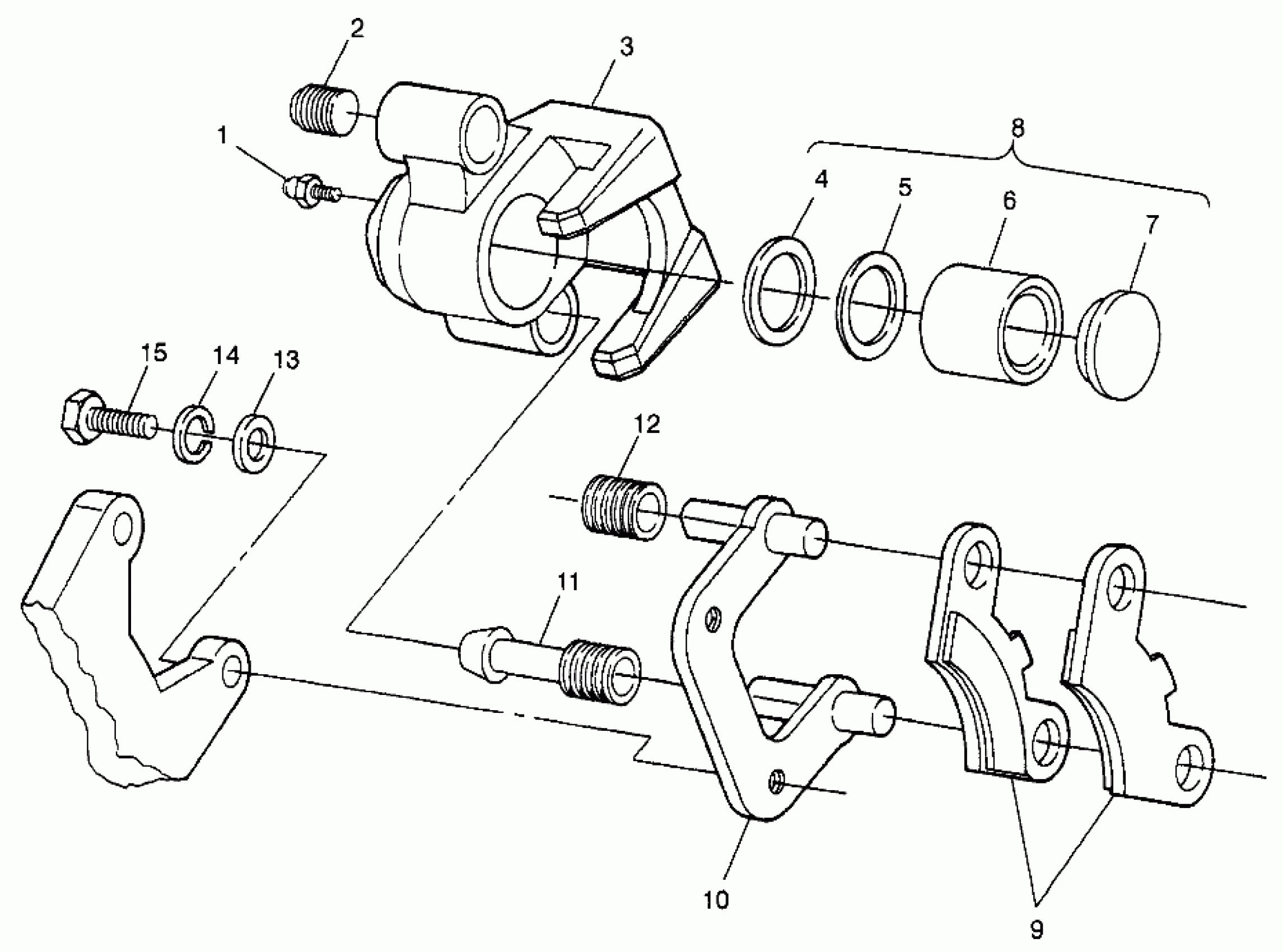 2
3
1
8
4
5
6
7
15
14
13
12
11
10
9