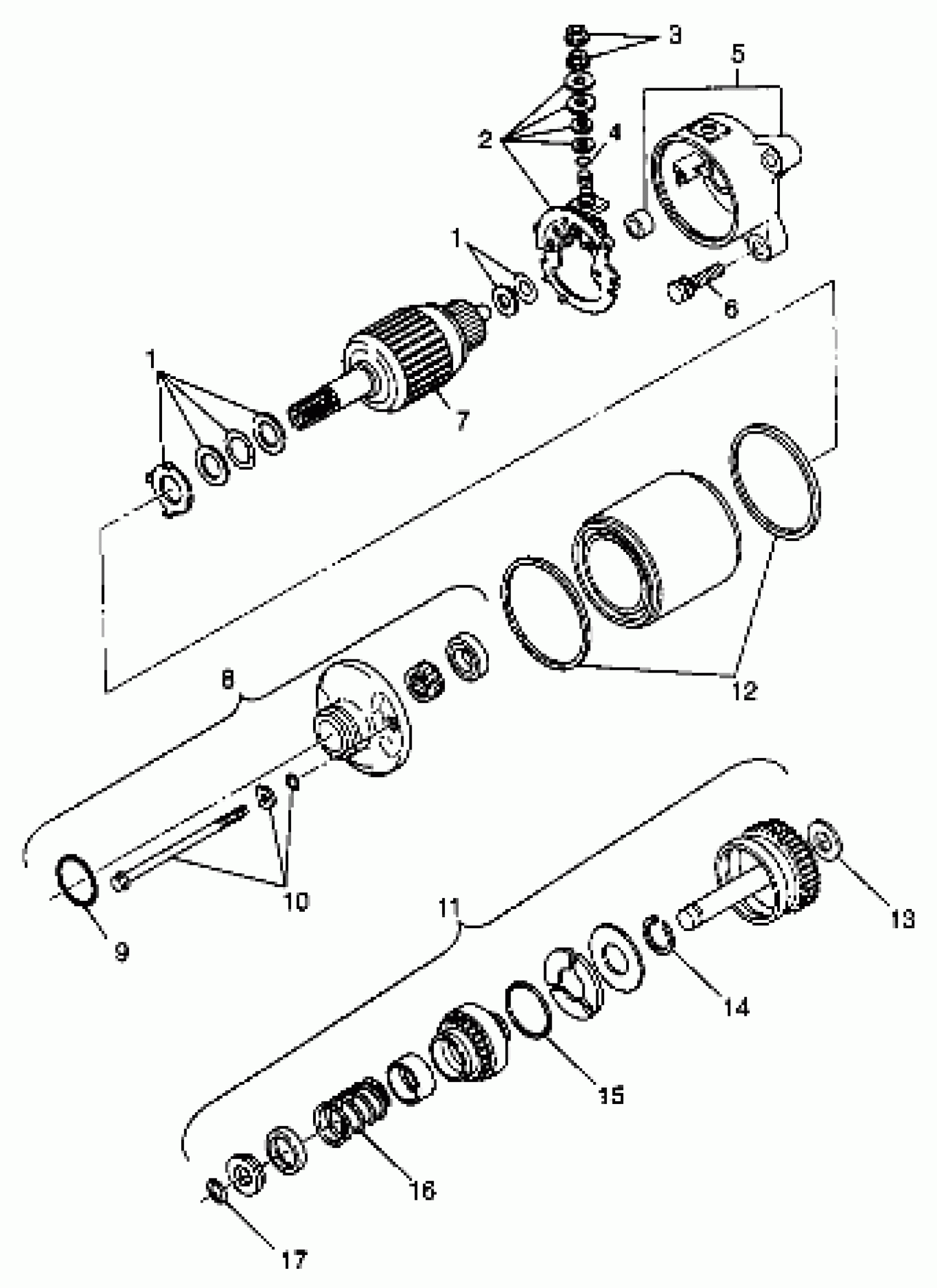 3
5
2
4
1
6
1
7
12
8
10
9
11
13
14
15
16
17