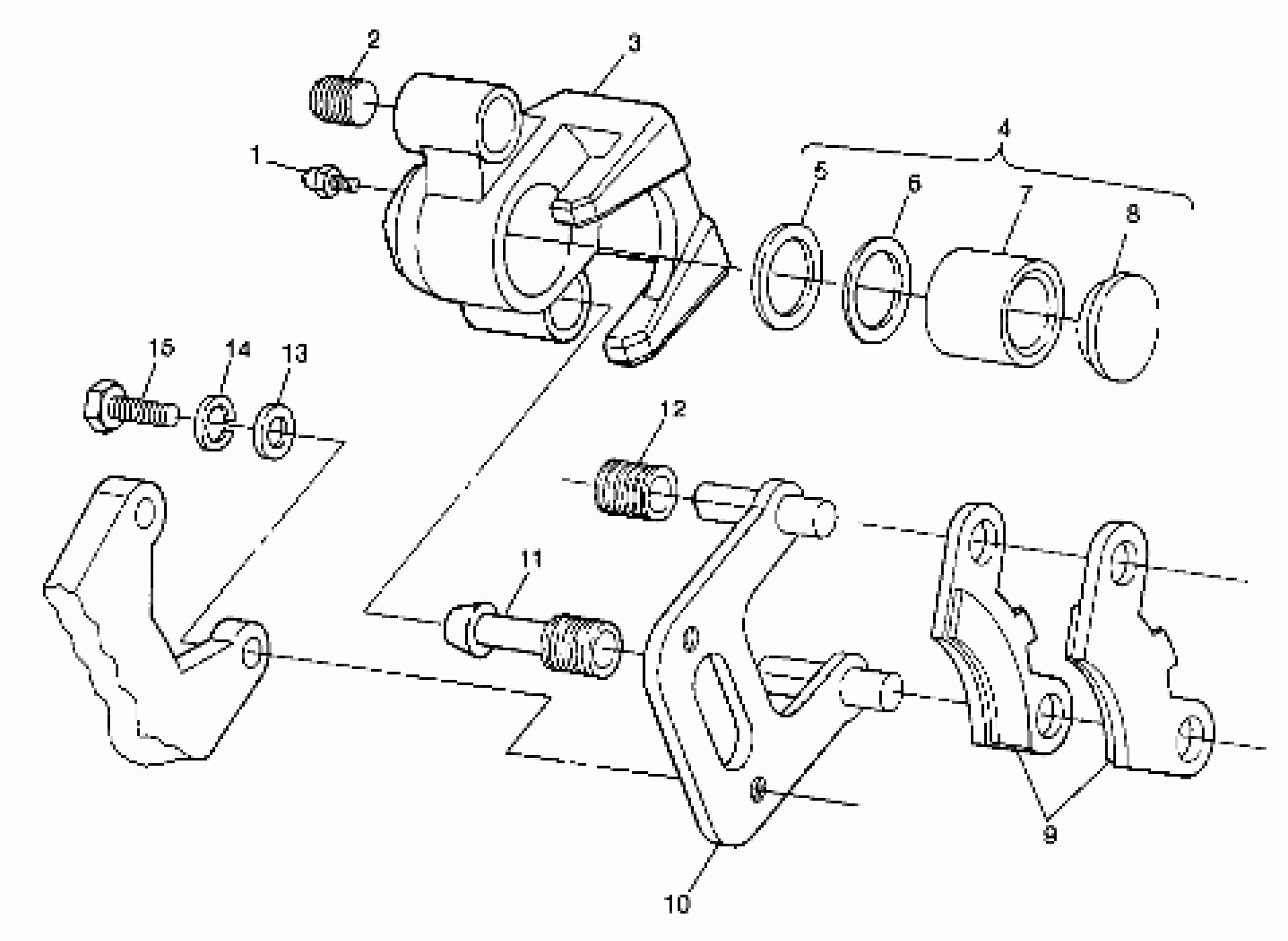 2
3
1
4
5
6
7
8
15
14
13
12
11
9
10