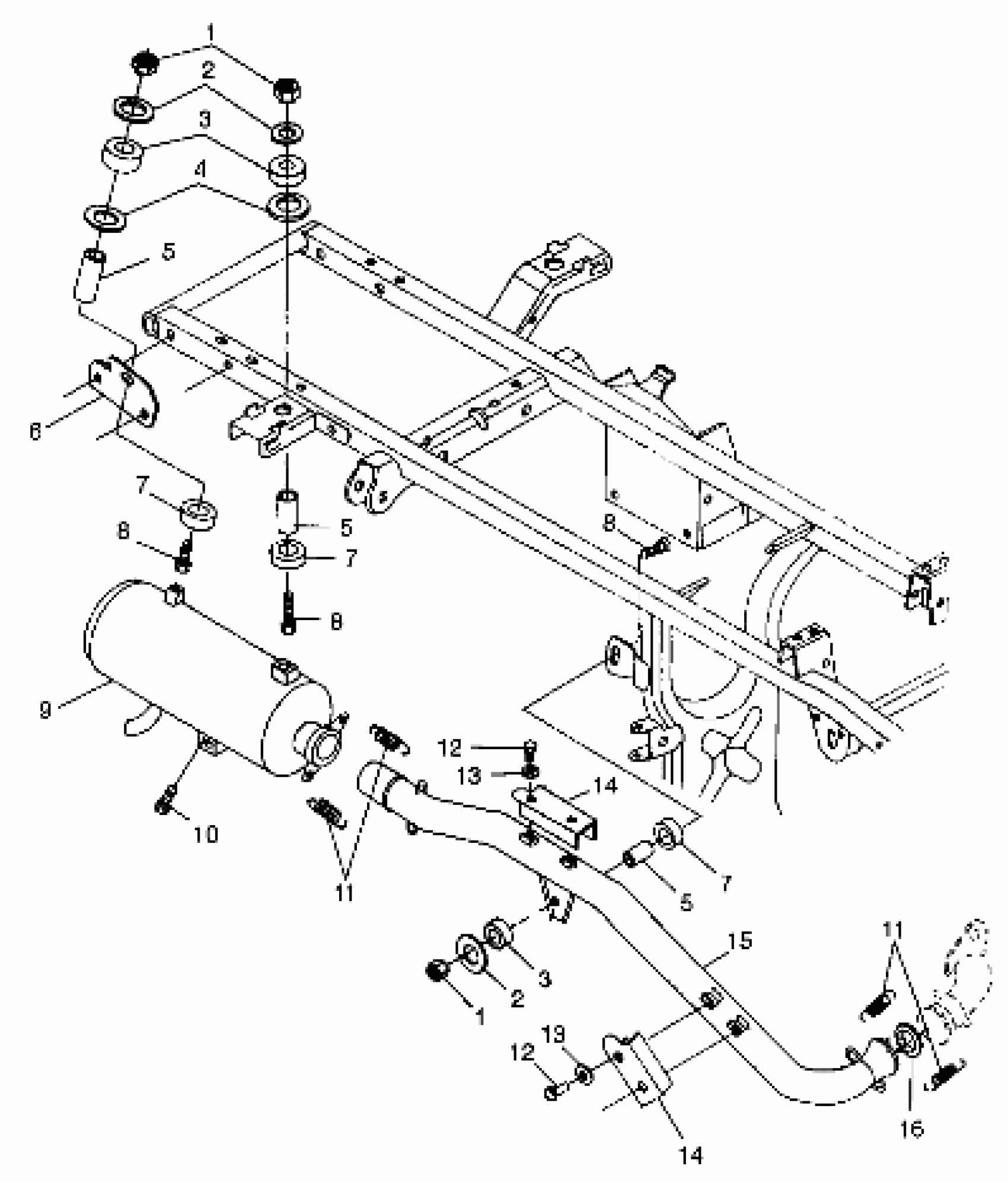 1
2
3
4
5
6
7
8
5
7
8
8
9
10
11
12
13
14
7
5
3
2
1
15
11
13
12
14
16