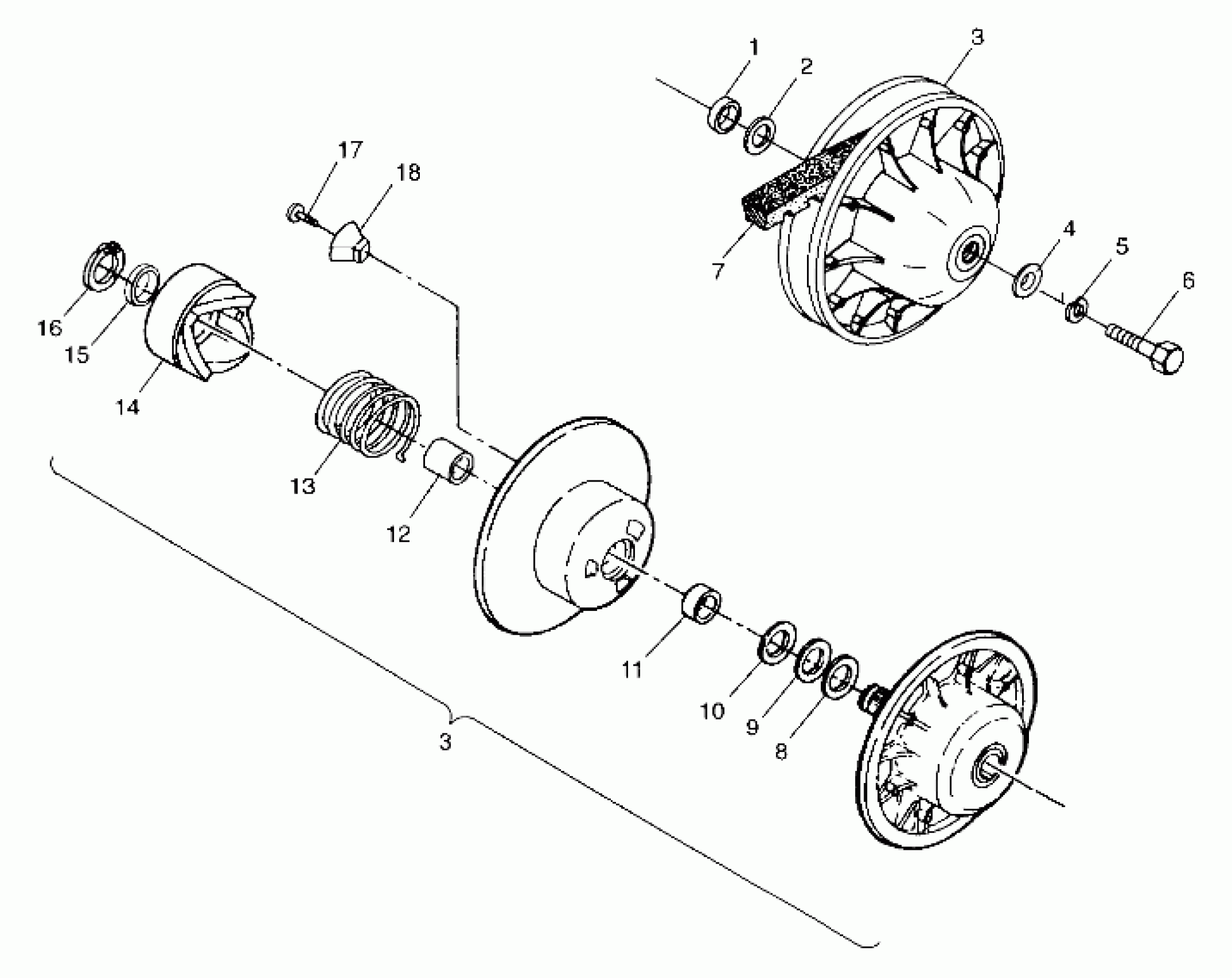 1
2
3
17
18
7
4
5
6
16
15
14
13
12
11
10
9
8
3