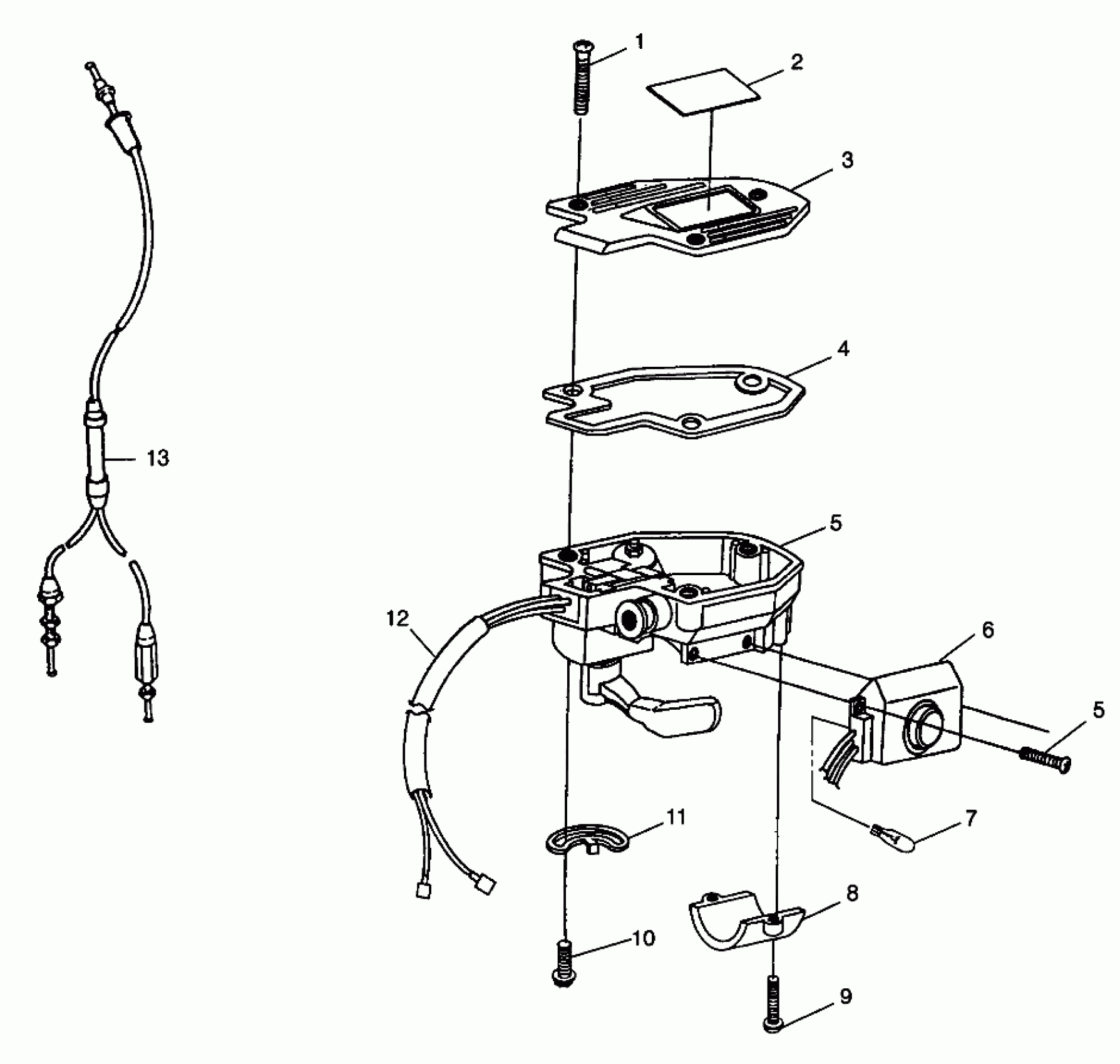 1
2
3
4
13
5
12
6
5
11
7
8
10
9