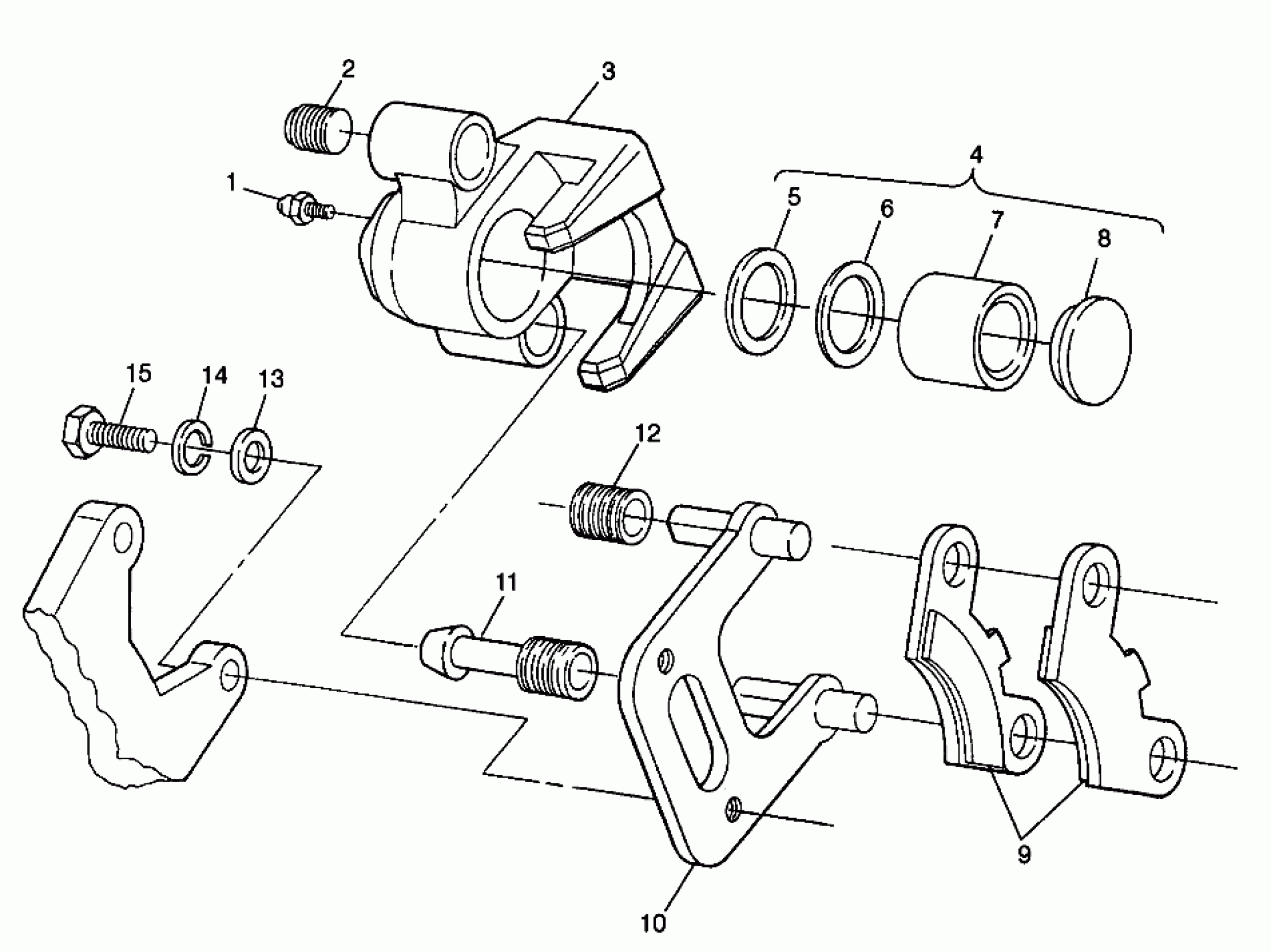 2
3
1
4
5
6
7
8
15
14
13
12
11
10
9