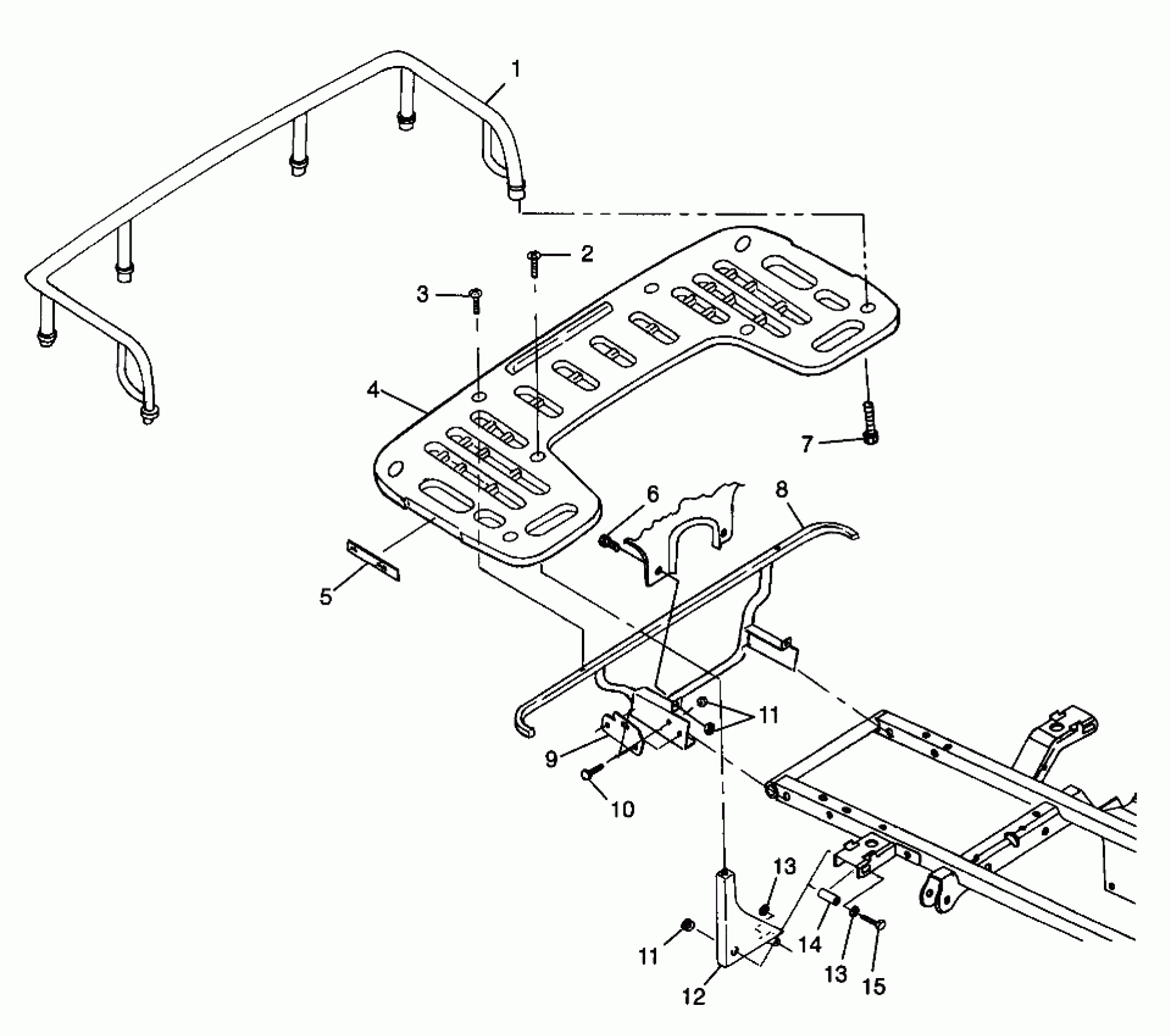 1
2
3
4
7
6
8
5
11
9
10
13
11
14
13
15
12