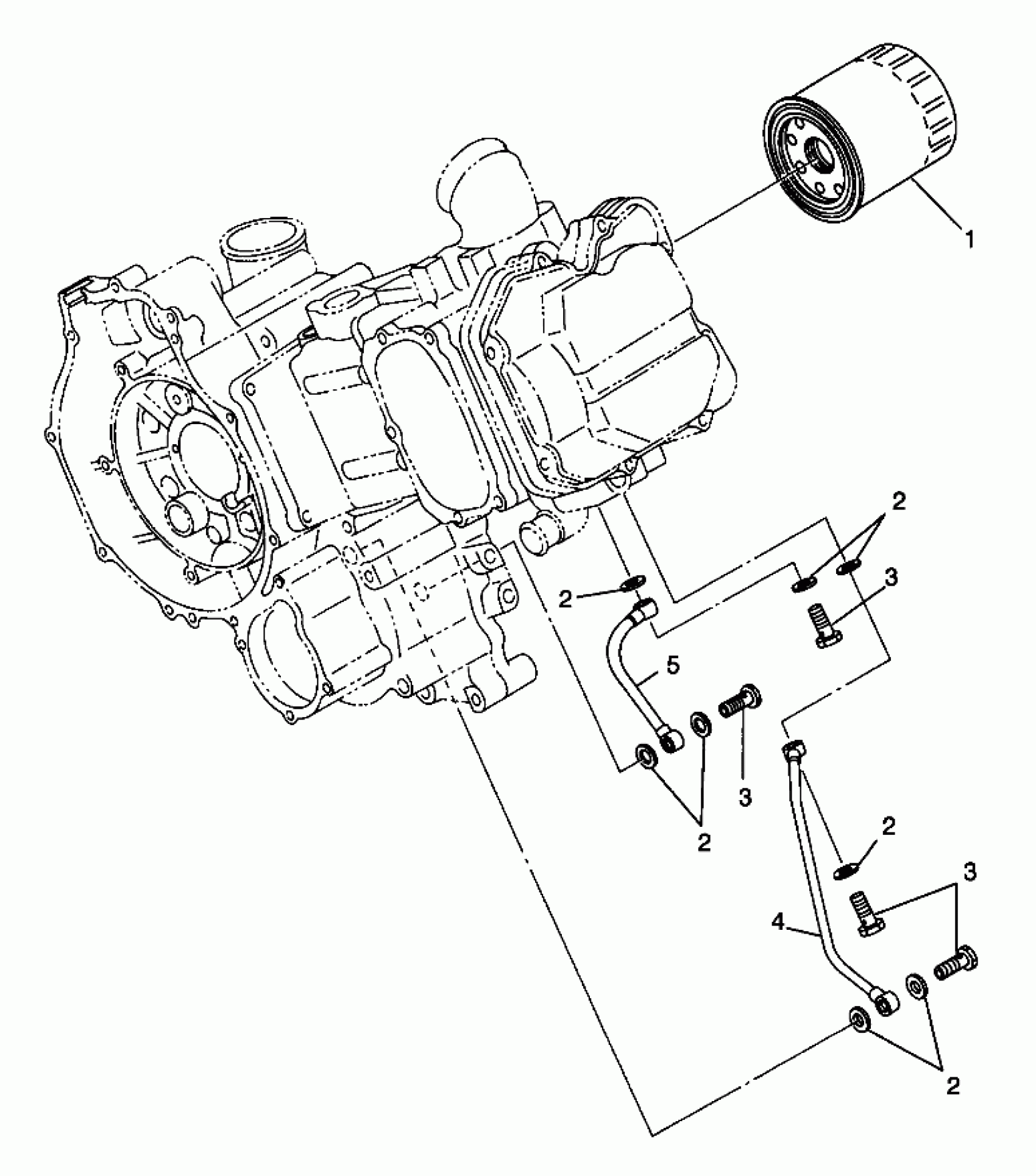 1
2
2
3
5
3
2
2
3
4
2