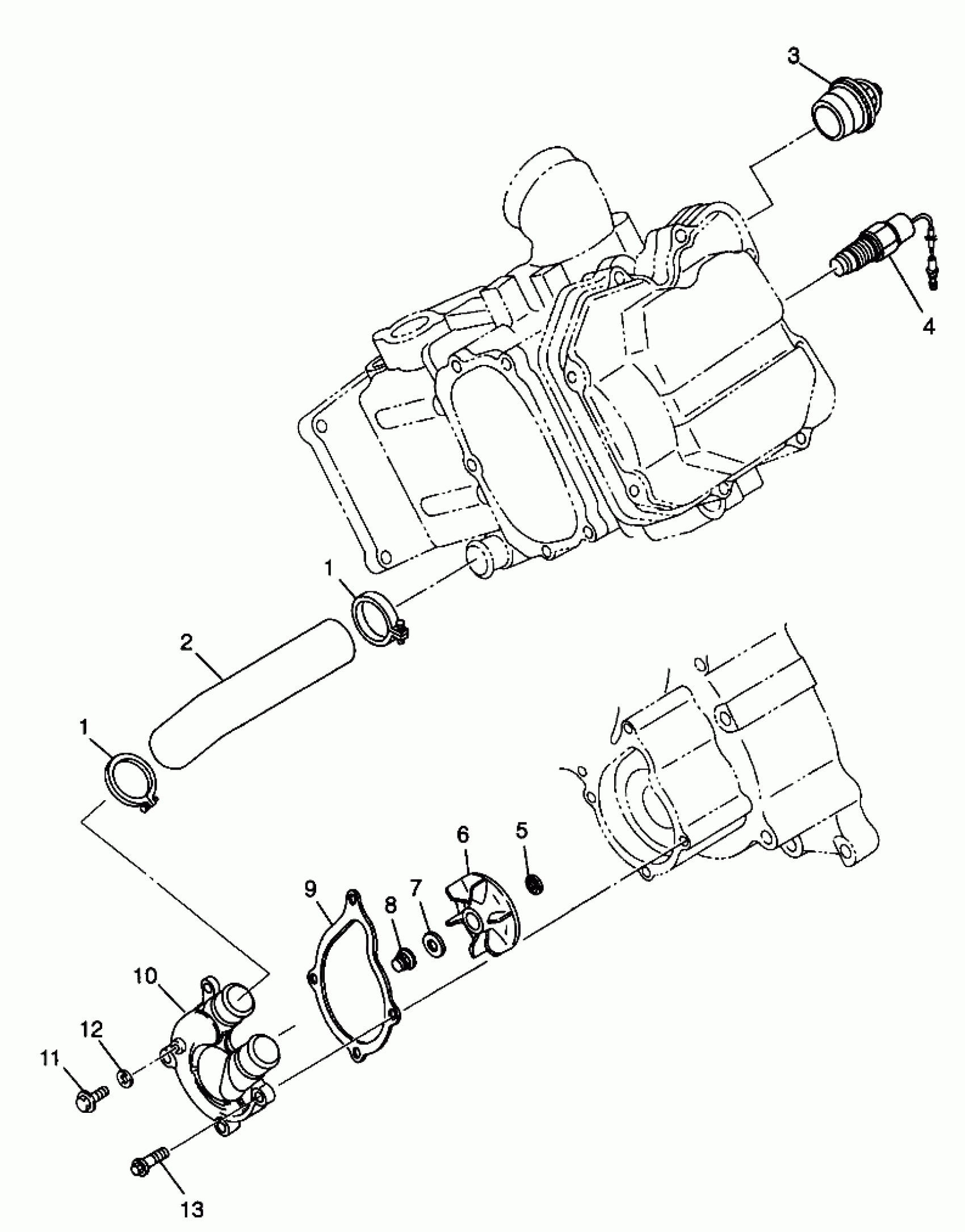 3
4
1
2
1
6
5
9
8
7
10
12
11
13