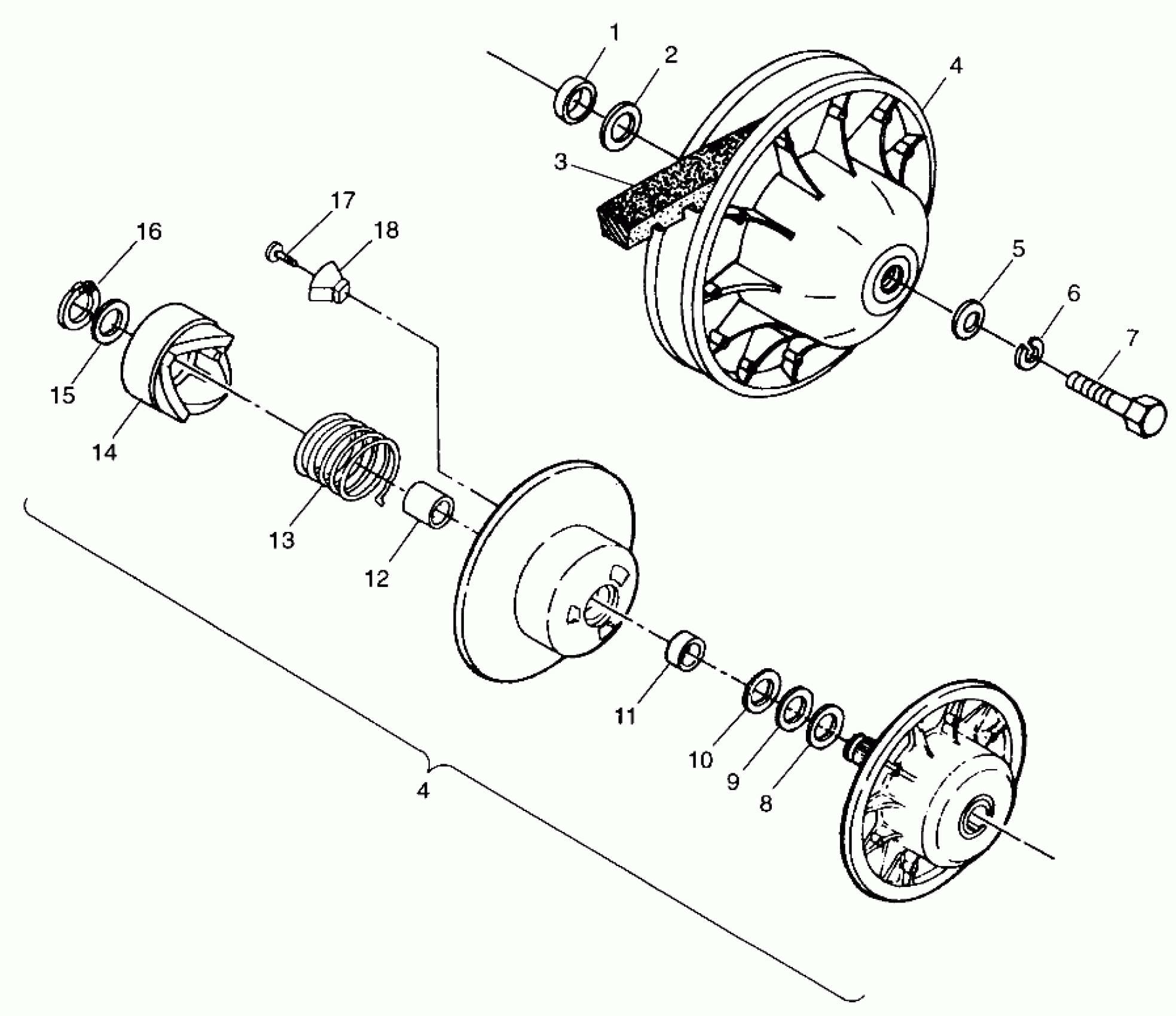 1
2
4
3
17
18
16
5
6
7
15
14
13
12
11
10
9
8
4