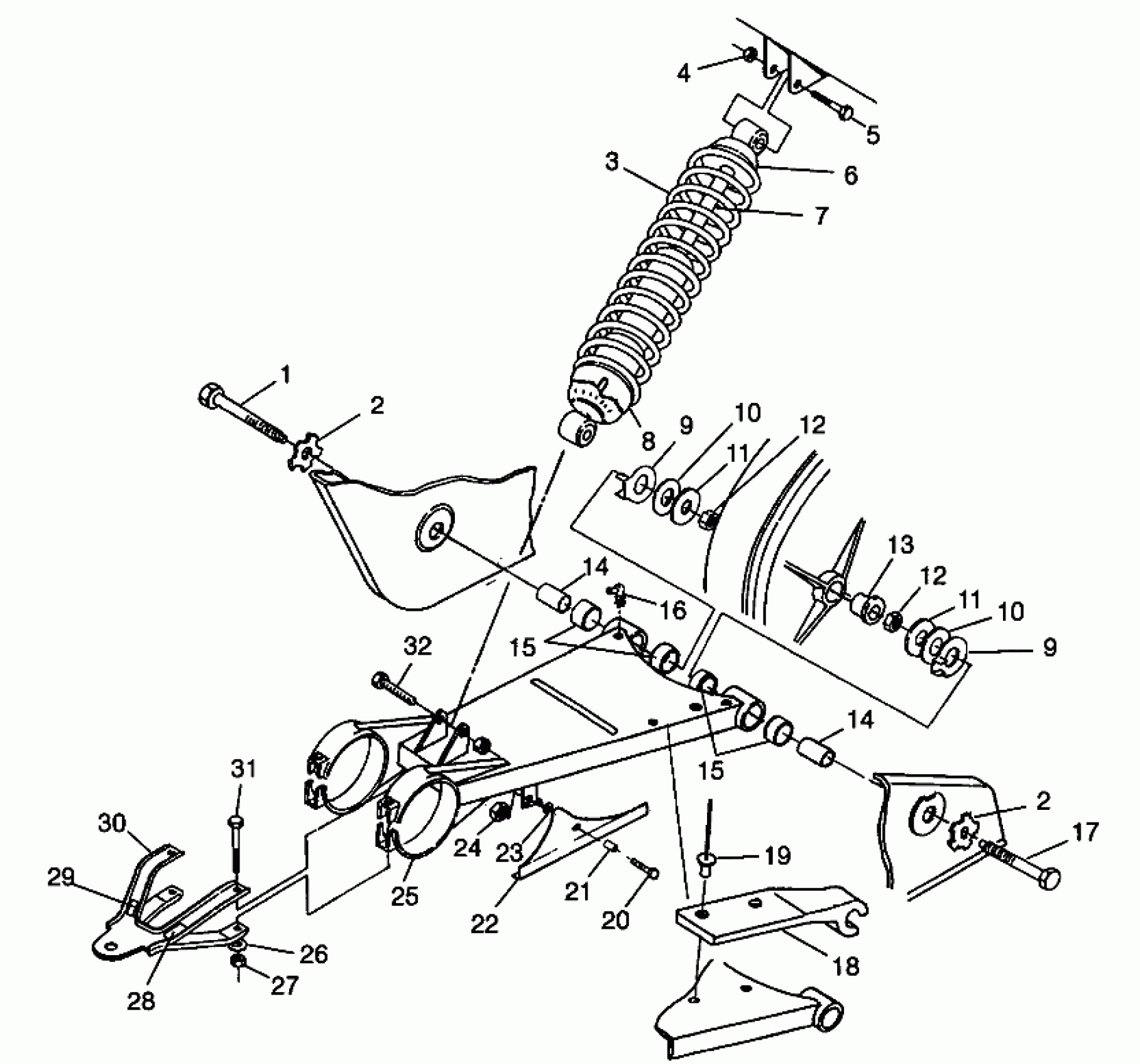 4
5
3
6
7
1
2
8
9
10
11
12
13
12
11
10
9
14
16
15
32
14
15
31
30
29
24
23
25
22
21
20
19
2
17
18
26
27
28