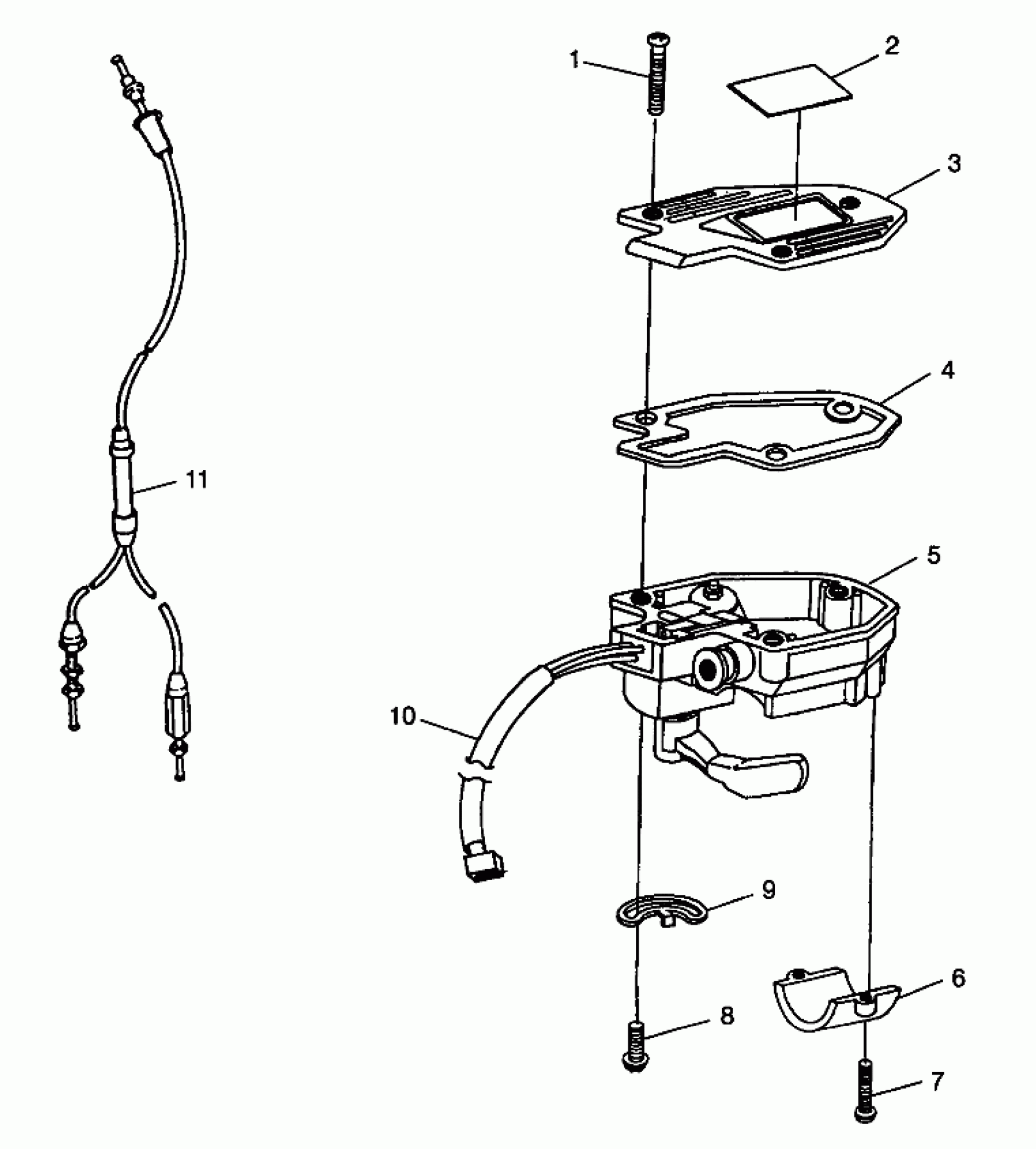 1
2
3
4
11
5
10
9
6
8
7