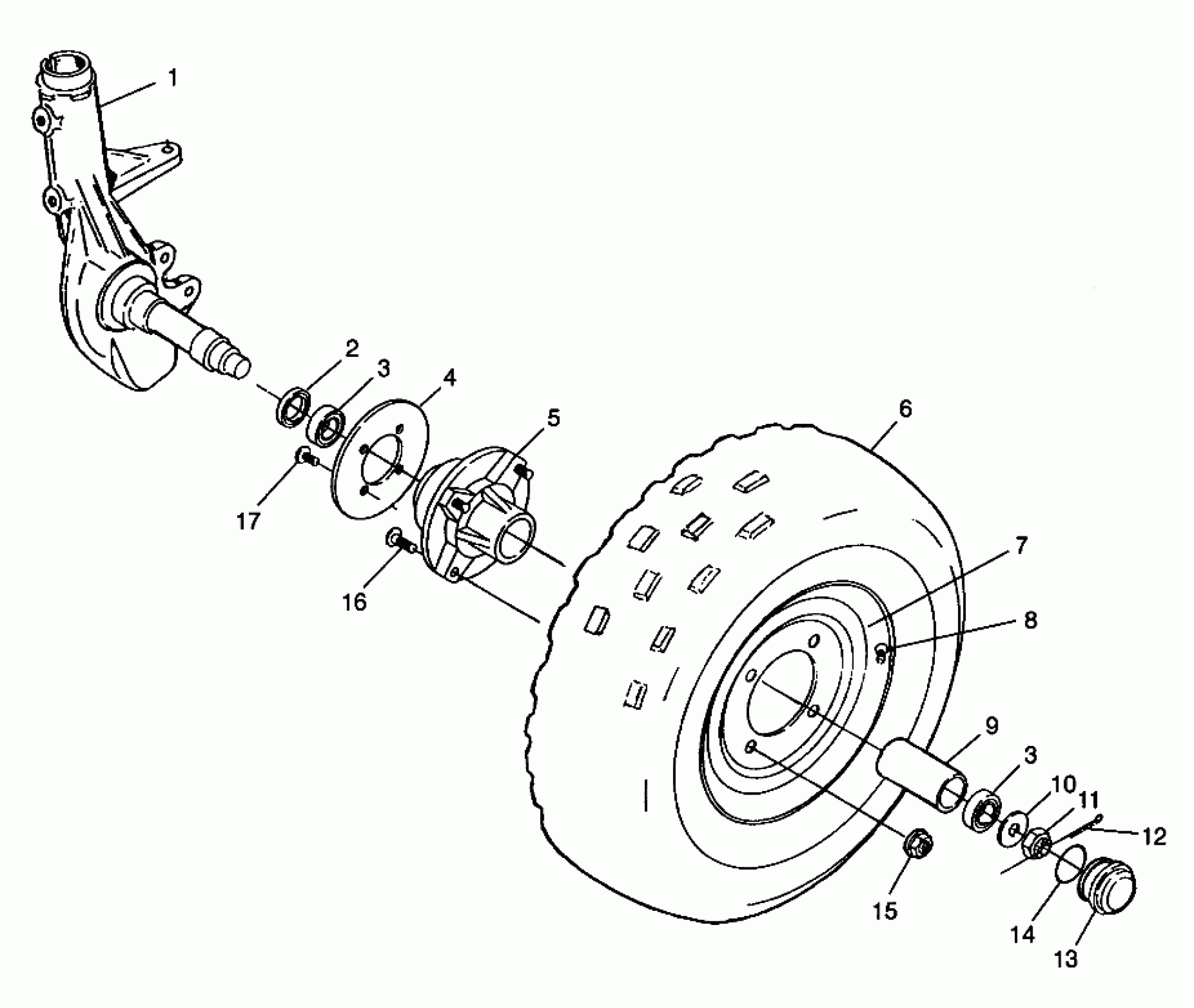 1
2
3
4
5
6
17
16
7
8
9
3
10
11
12
15
14
13