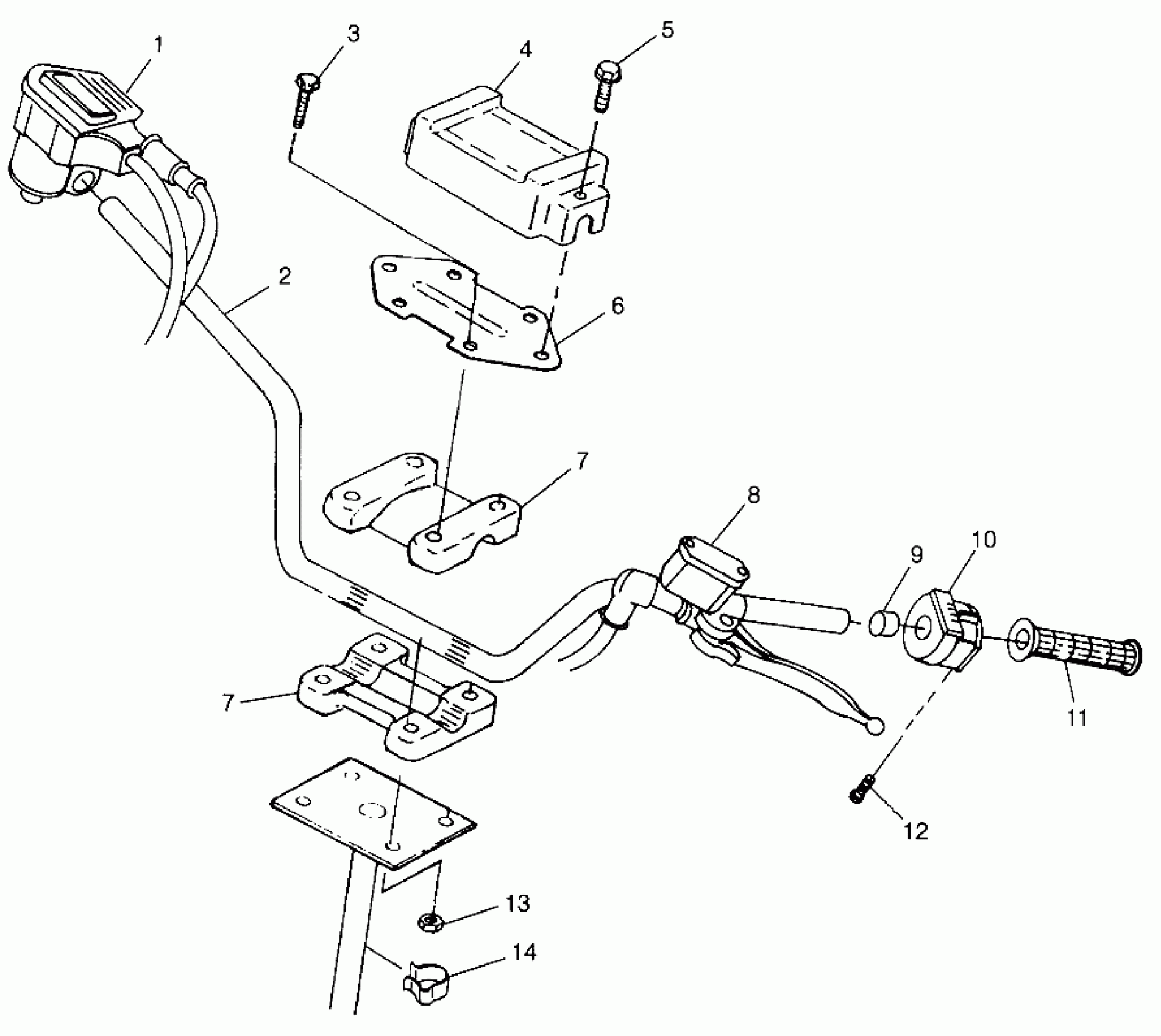 1
3
4
5
2
6
7
8
9
10
7
11
12
13
14