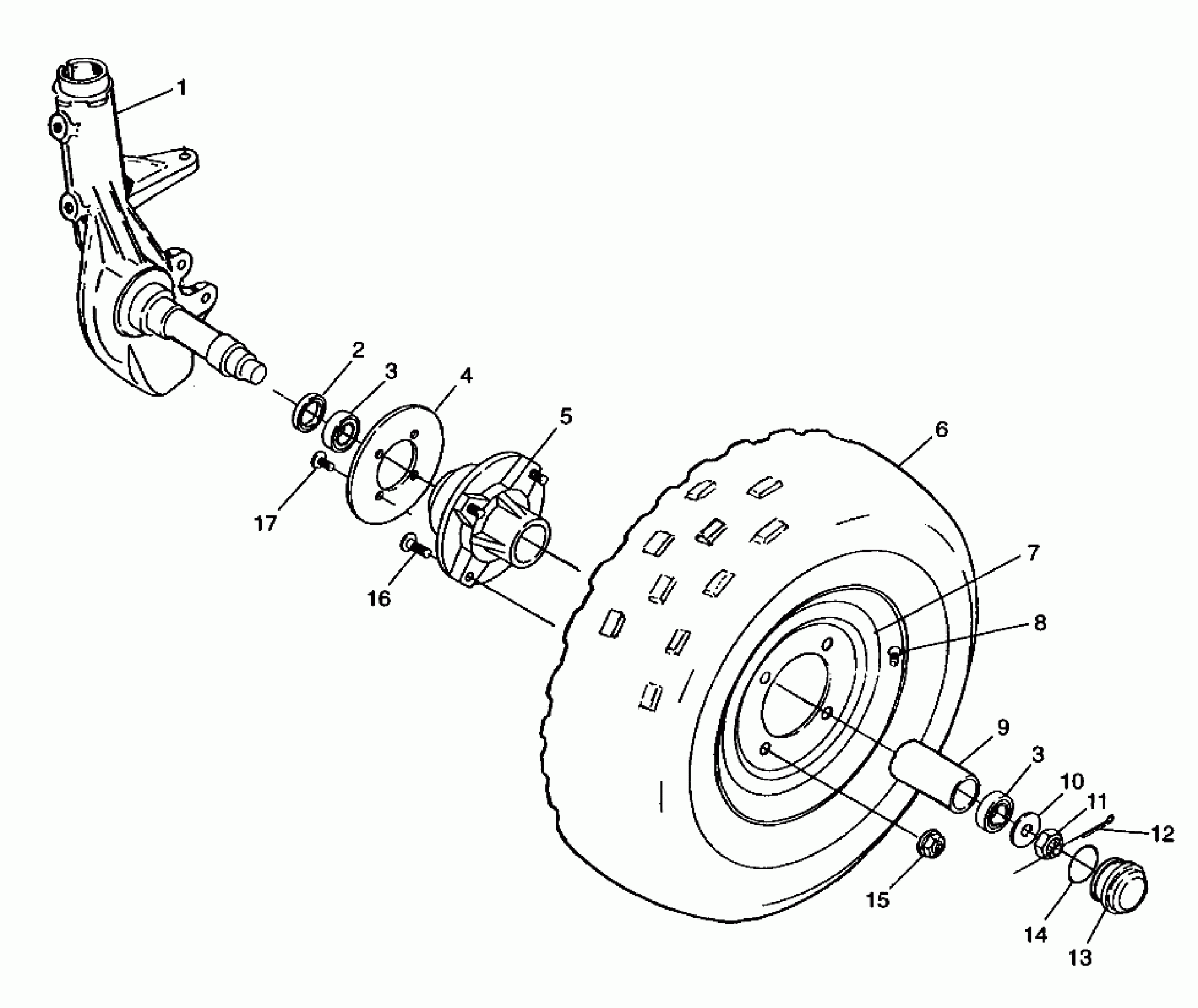 1
2
3
4
5
6
17
16
7
8
9
3
10
11
12
15
14
13