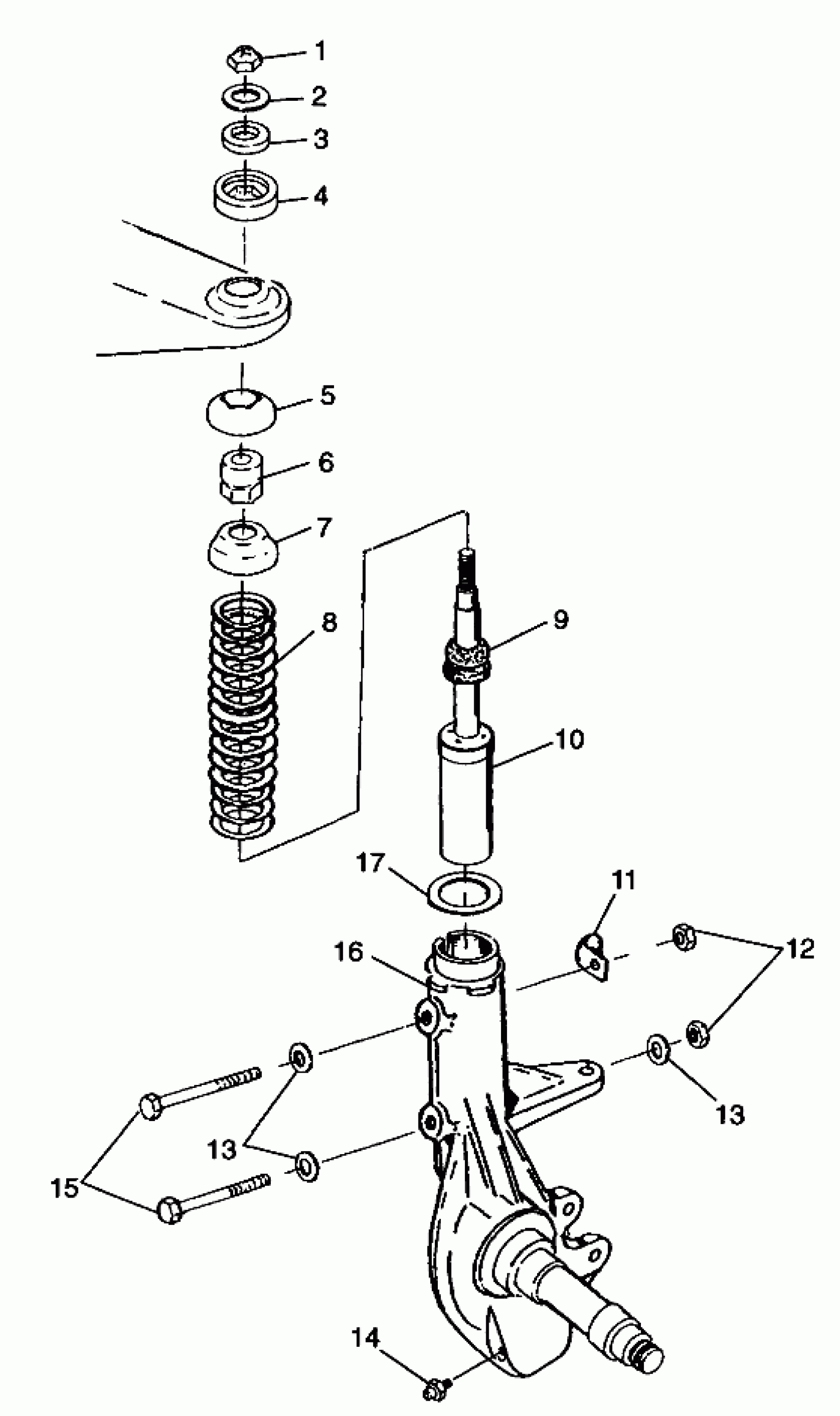 1
2
3
4
5
6
7
8
9
10
17
11
16
12
13
13
15
14