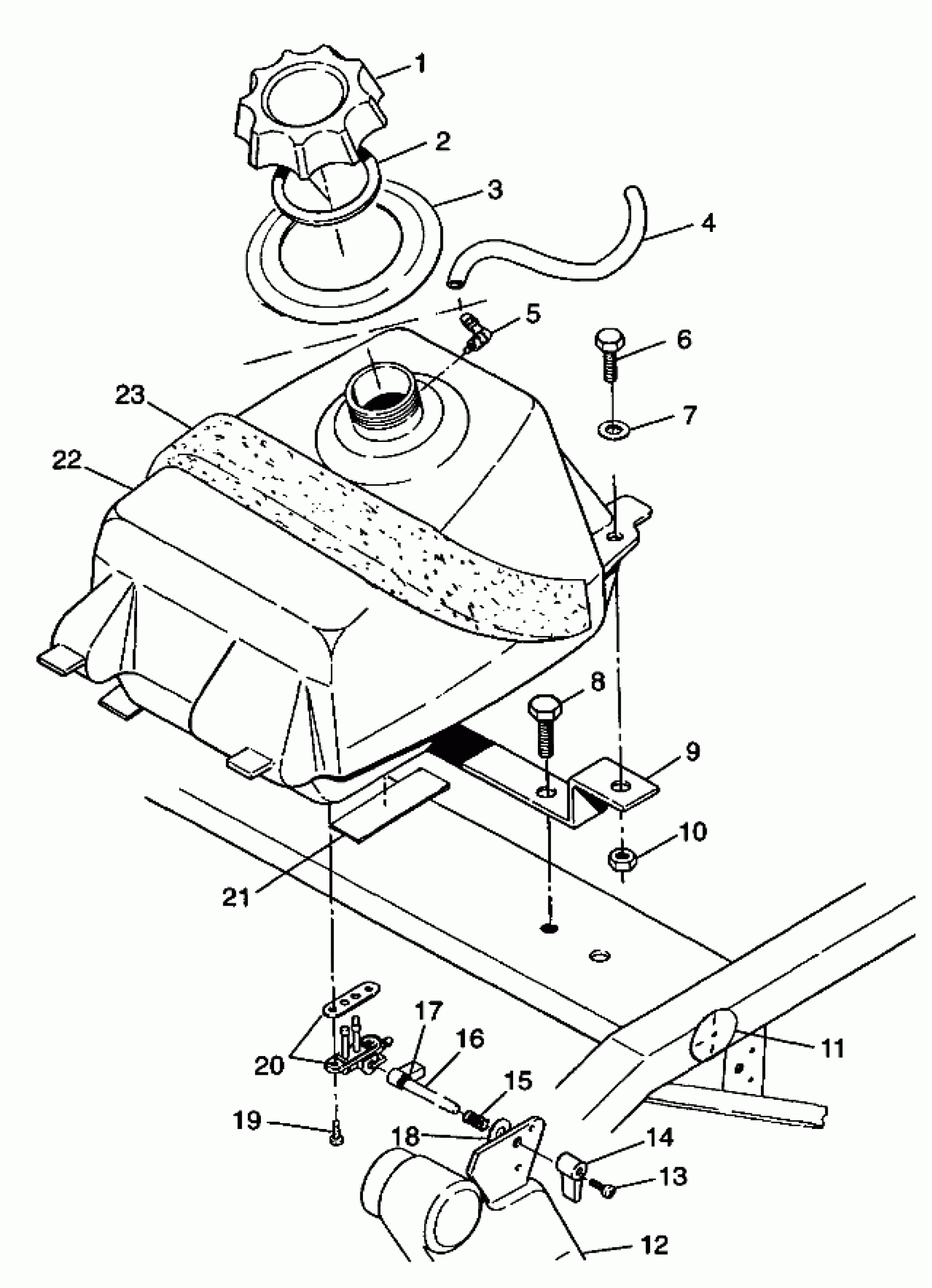 1
2
3
4
5
6
7
23
22
8
9
10
21
17
16
20
15
11
19
18
14
13
12