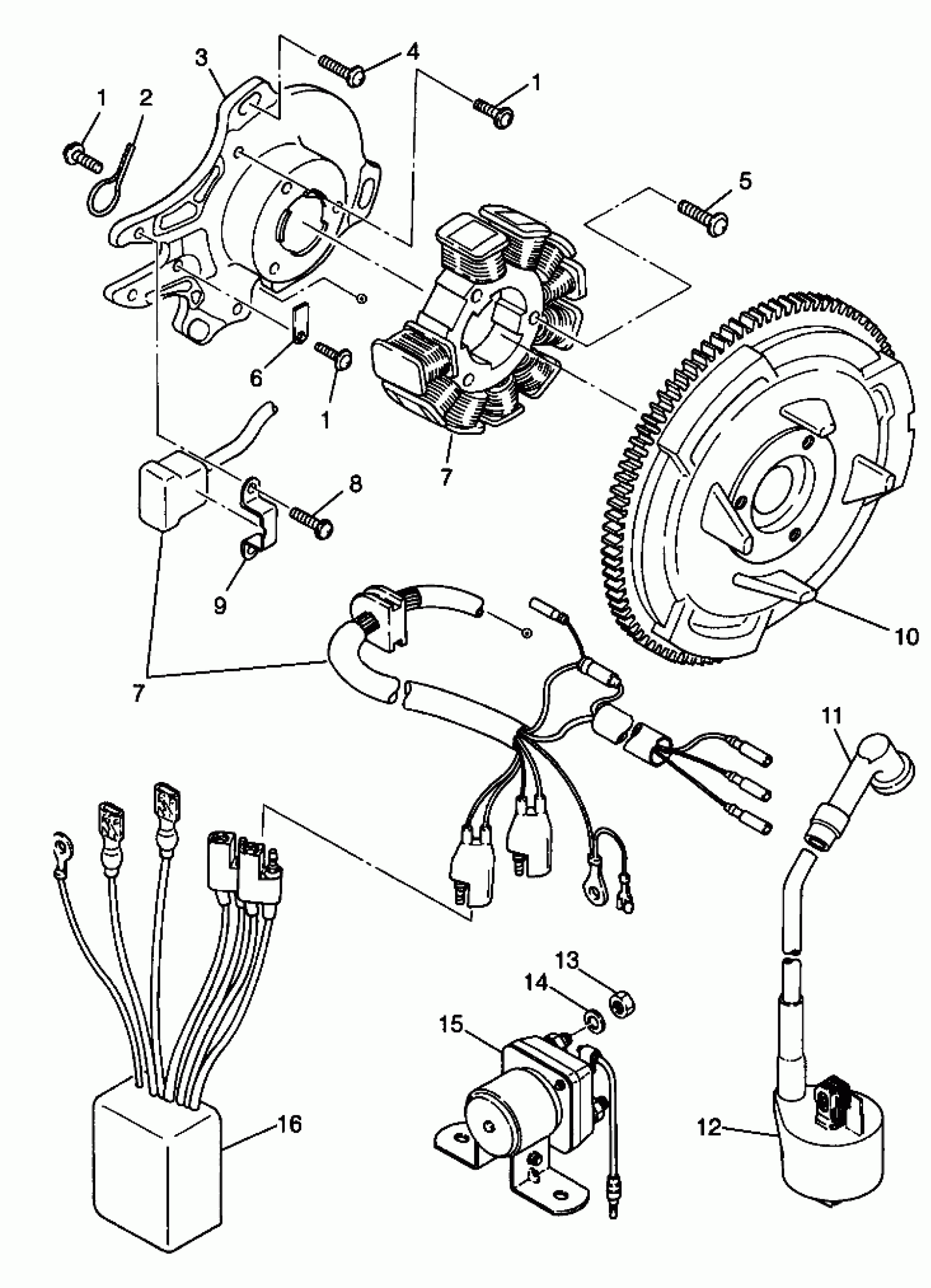 3
4
1
1
2
5
6
1
7
8
9
10
7
11
13
14
15
16
12