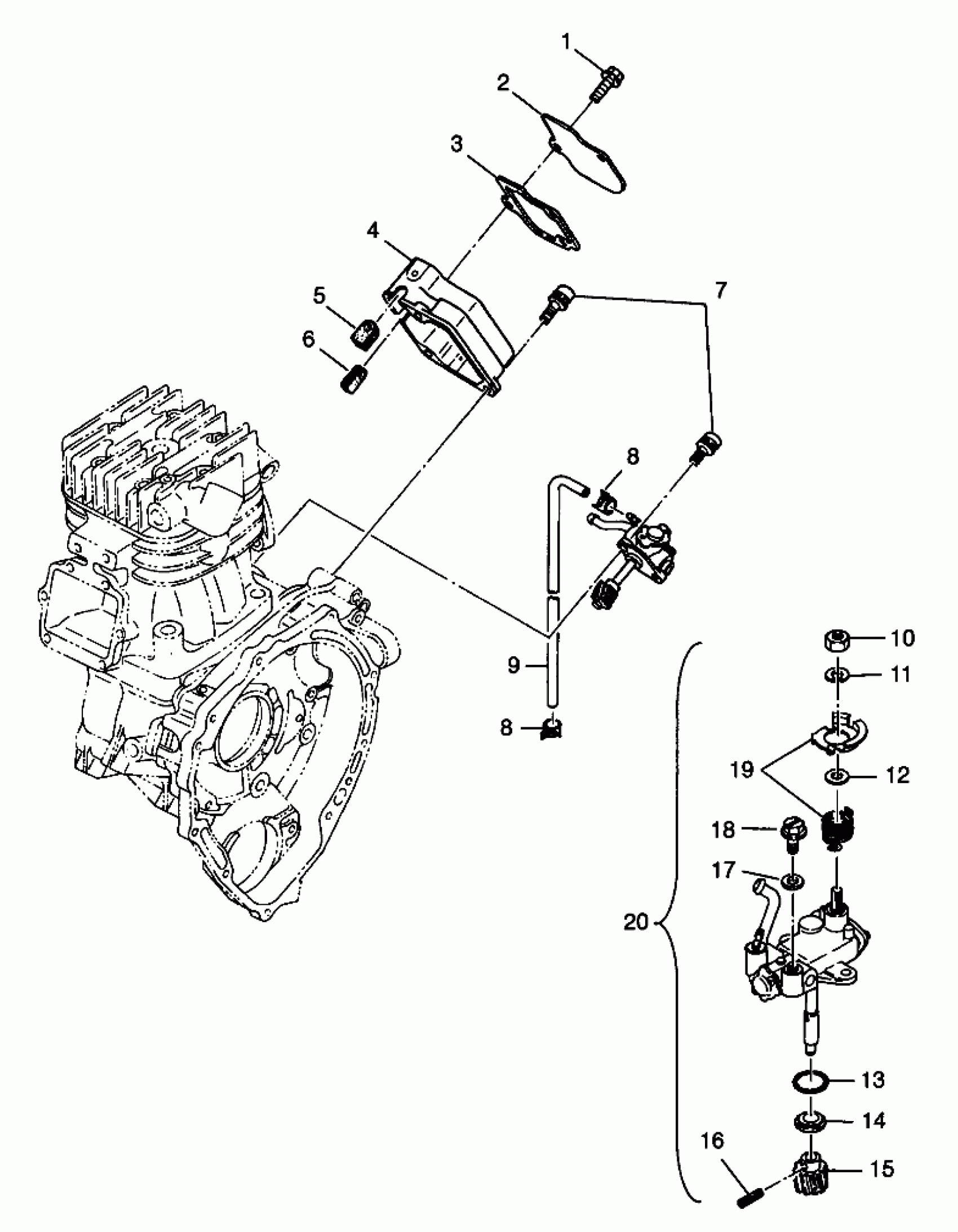 1
2
3
4
5
6
7
8
9
8
10
11
19
12
18
17
20
13
14
16
15