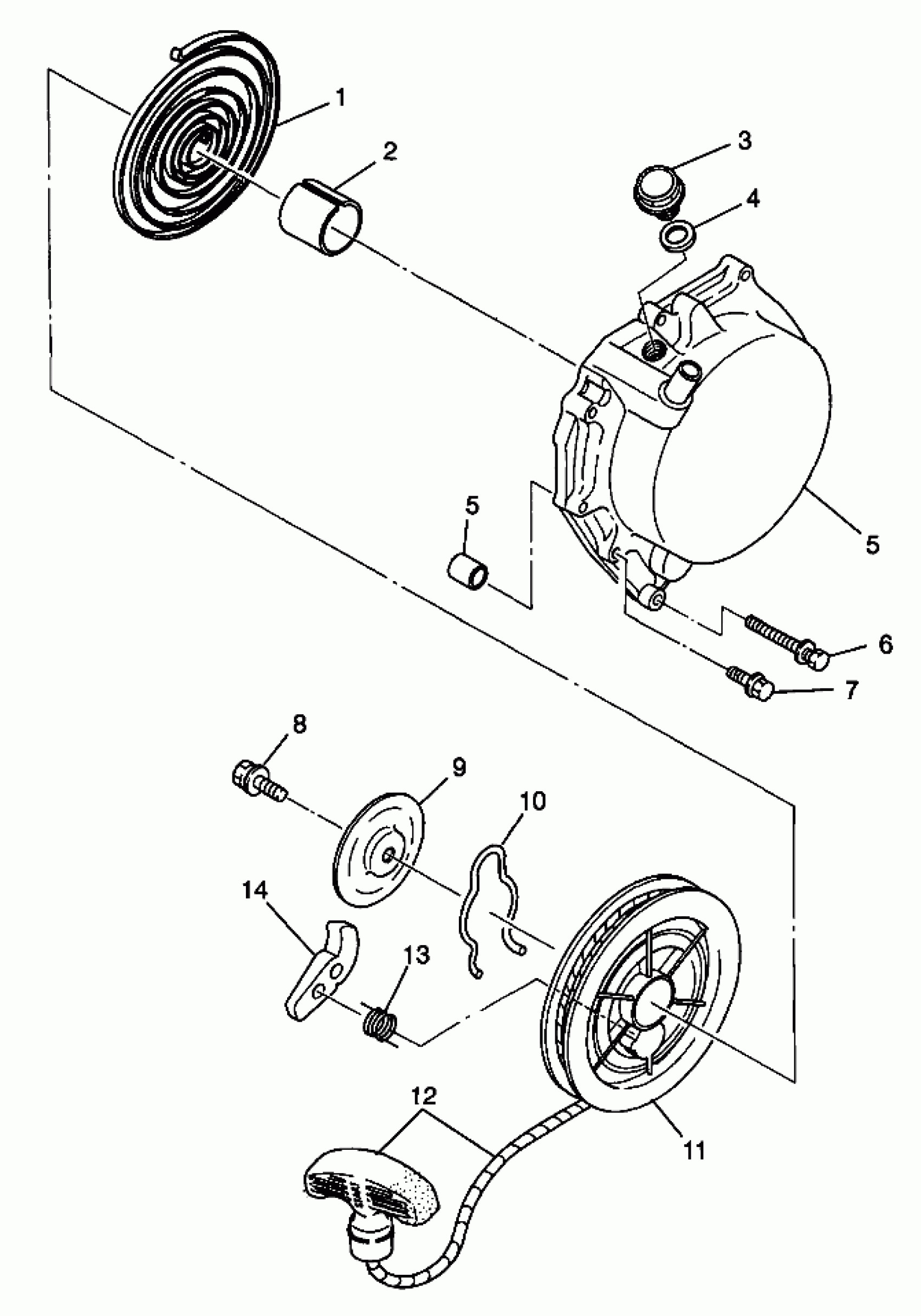 1
2
3
4
5
5
6
7
8
9
10
14
13
12
11