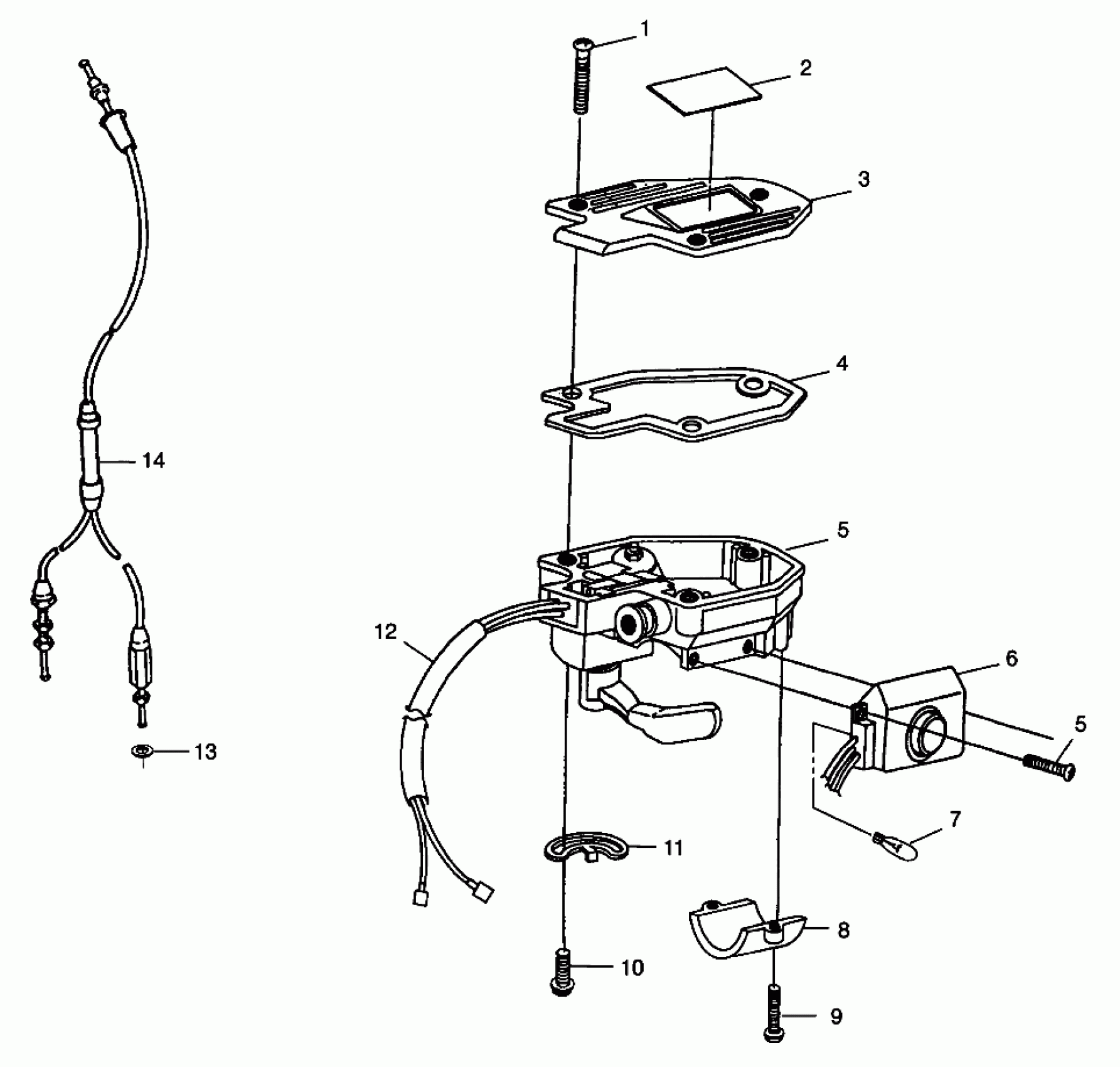 1
2
3
4
14
5
12
6
5
13
7
11
8
10
9