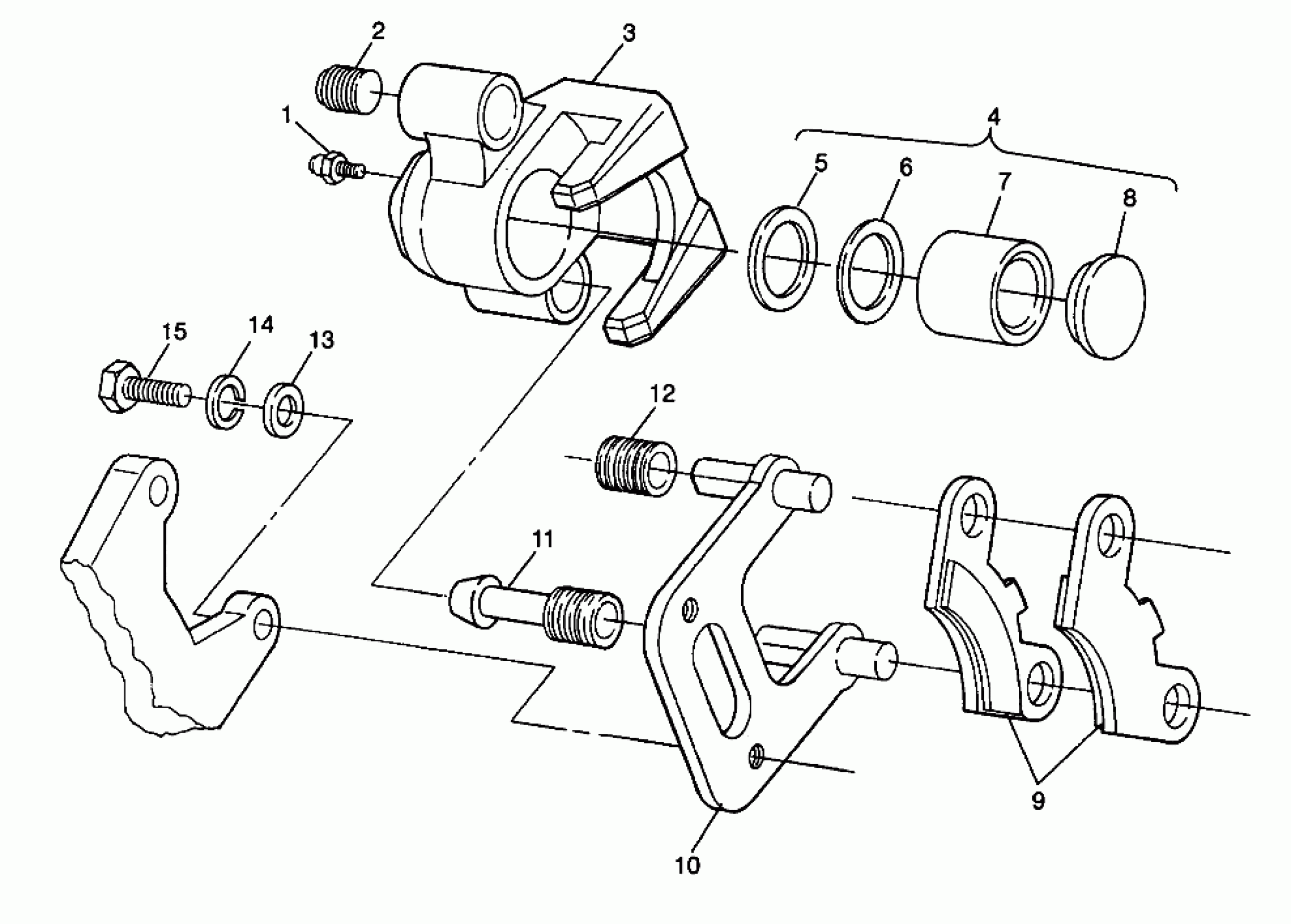 2
3
1
4
5
6
7
8
15
14
13
12
11
9
10