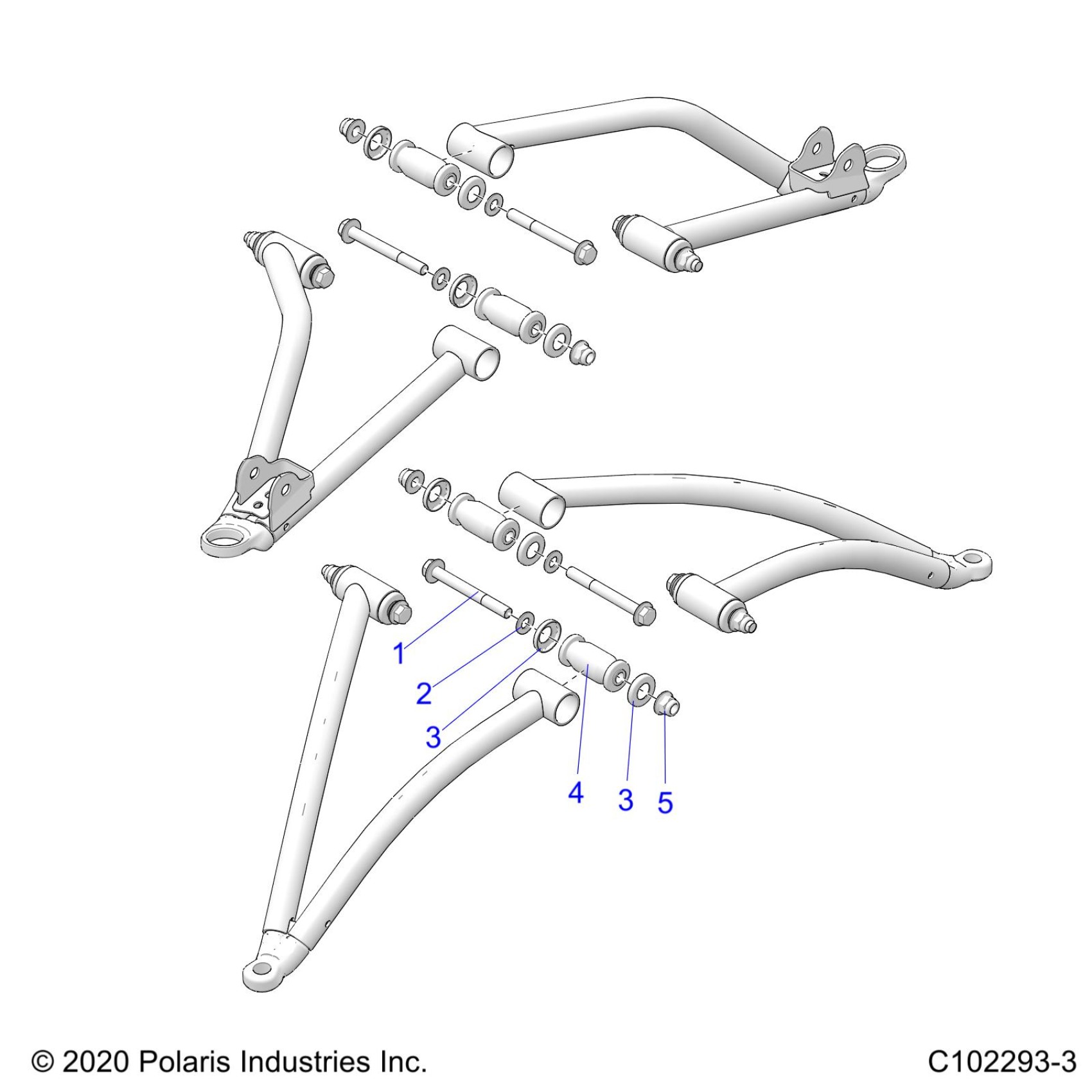 1
2
3
4
3
5

© 2020 Polaris Industries Inc.

C102293-3