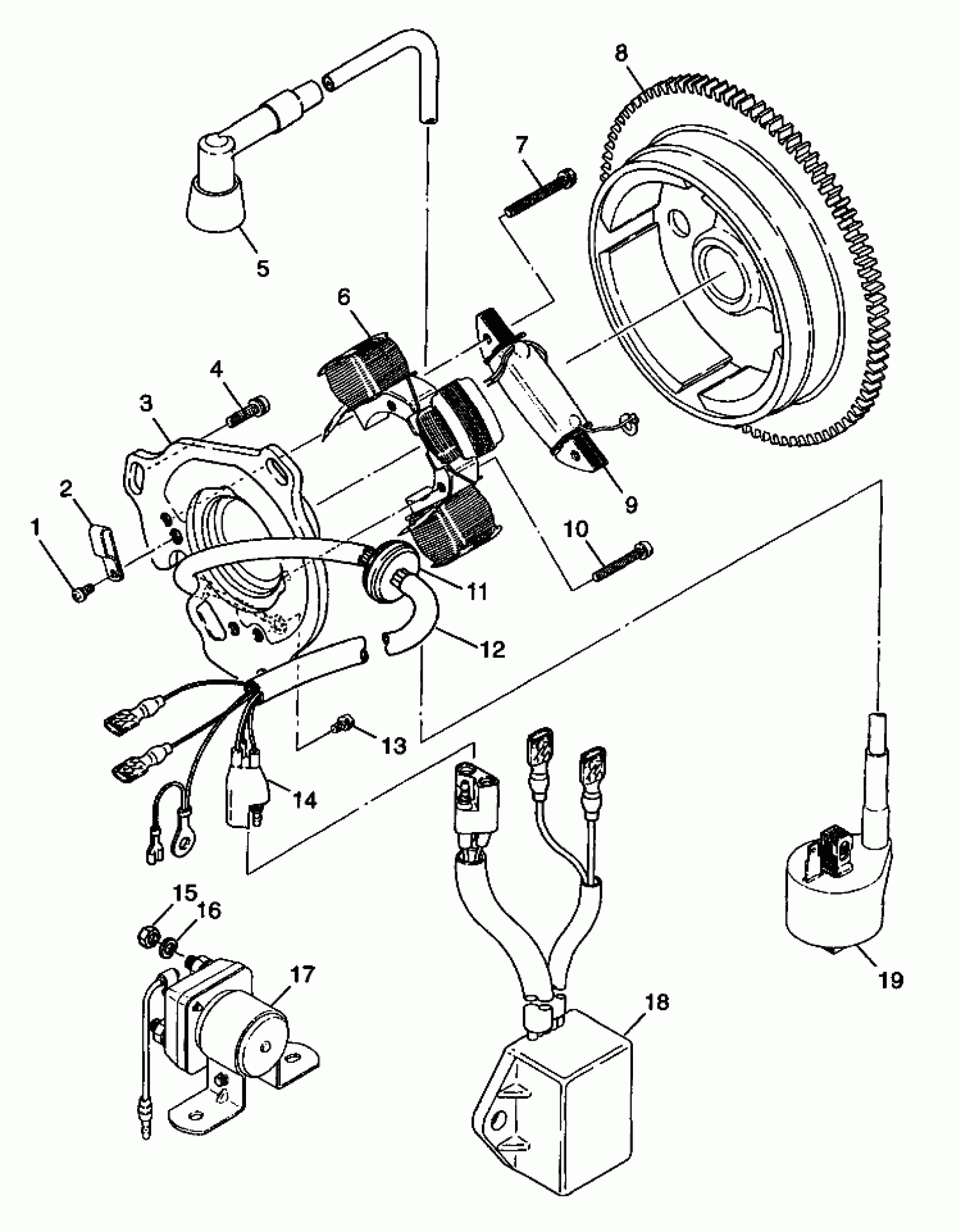 8
7
5
6
4
3
2
1
9
10
11
12
13
14
15
16
17
18
19