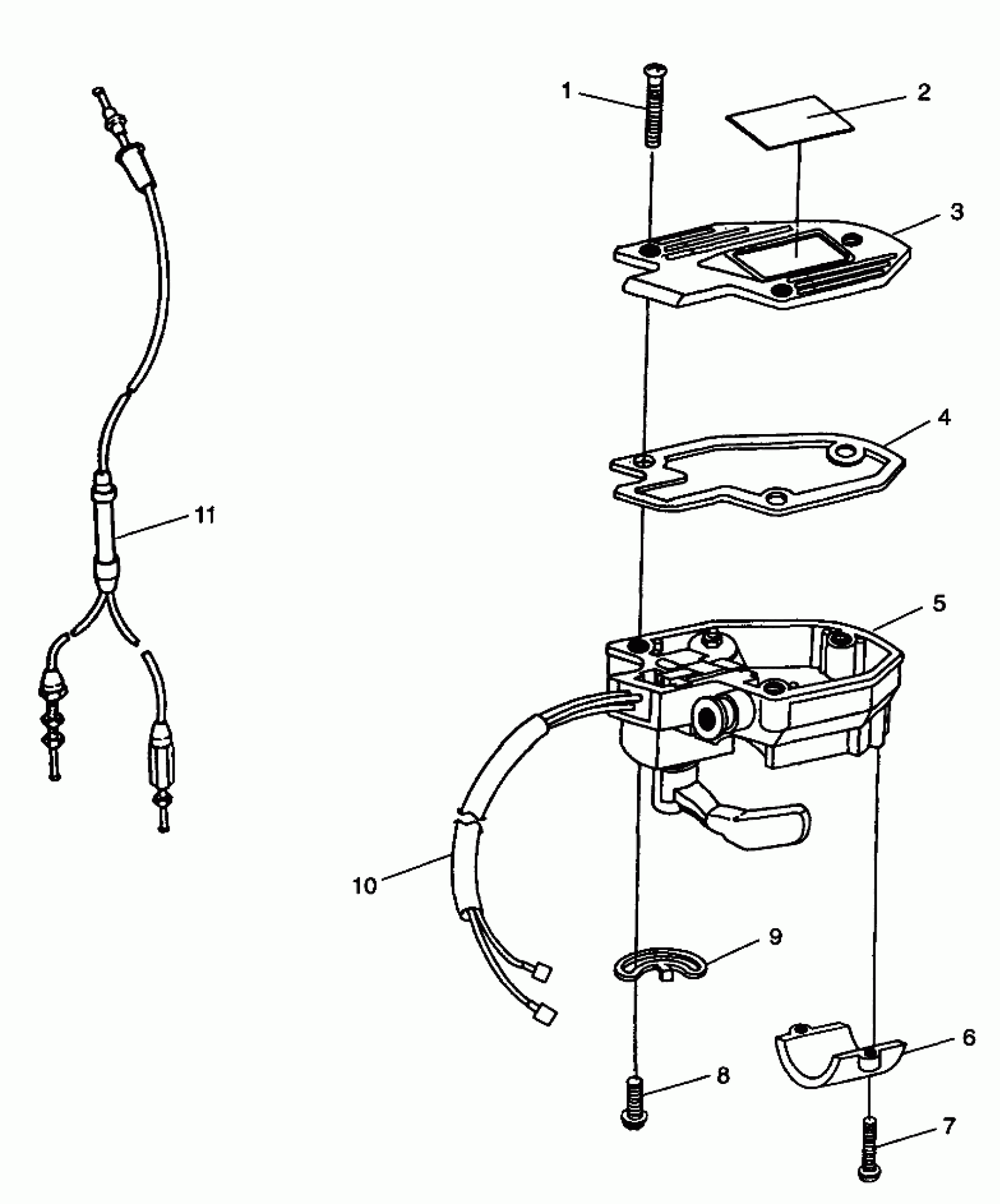 1
2
3
4
11
5
10
9
6
8
7