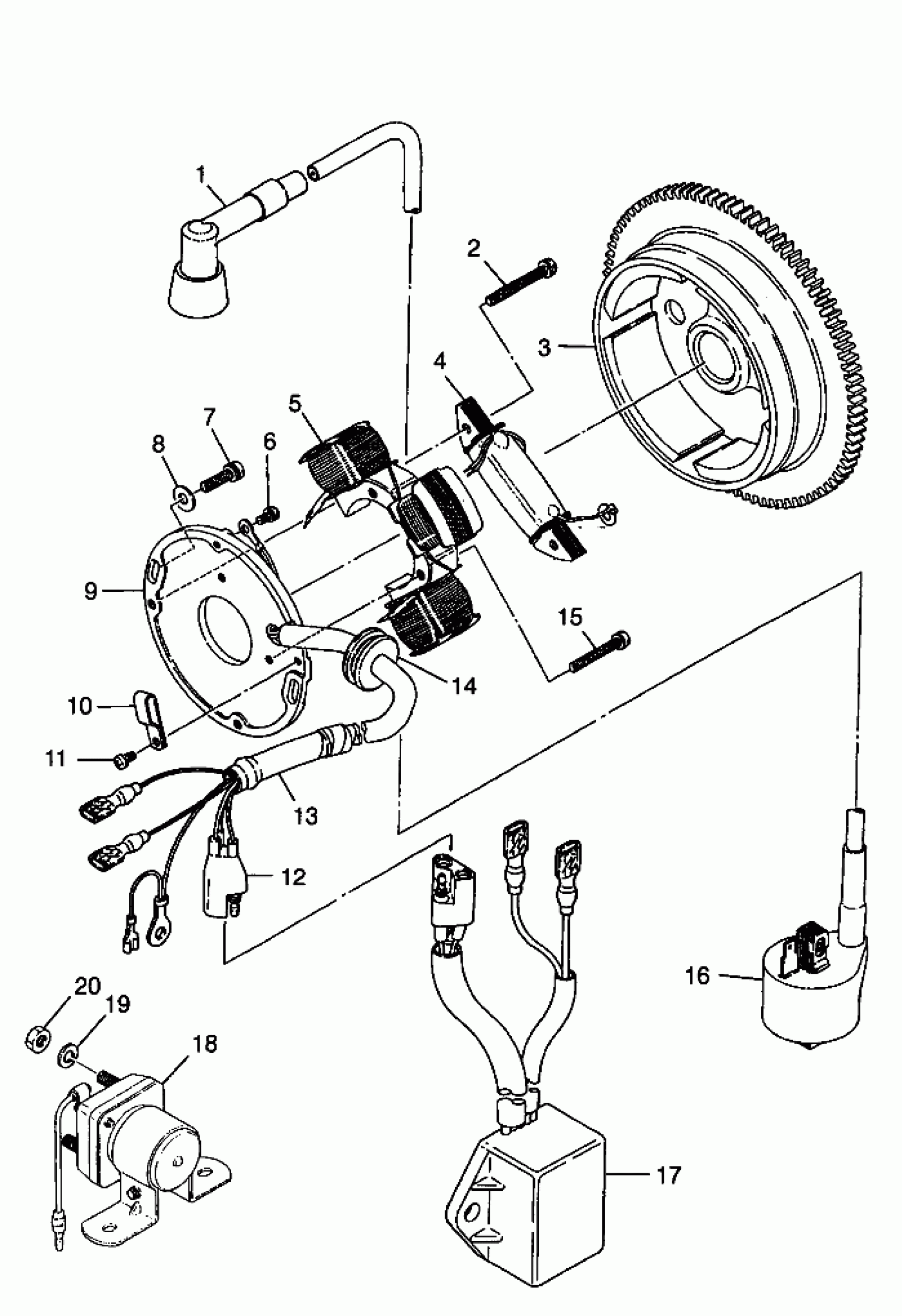 1
2
3
4
5
7
8
6
9
15
14
10
11
13
12
16
20
19
18
17