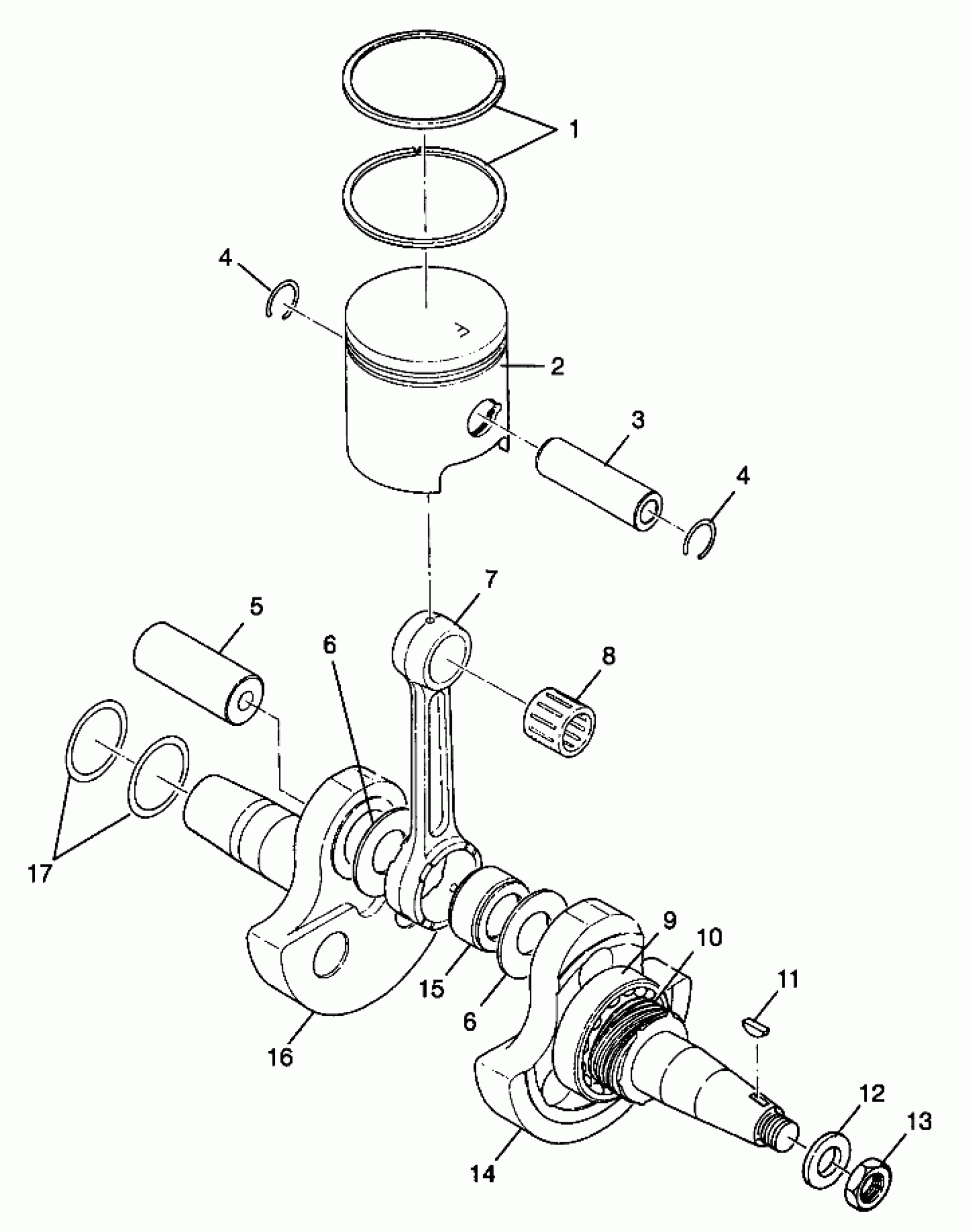 1
4
2
3
4
7
5
6
8
17
9
10
15
6
11
16
12
13
14