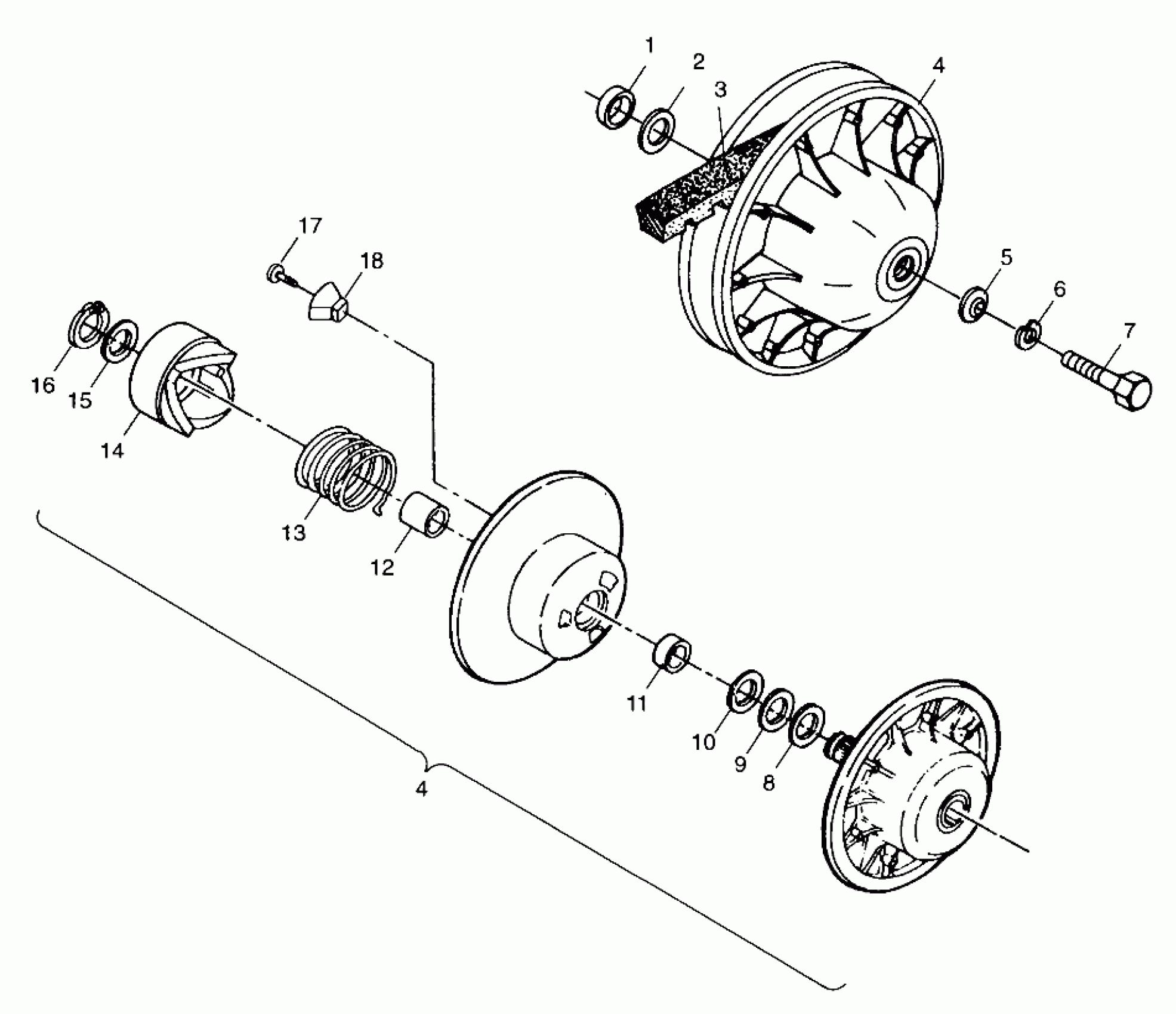 1
2
3
4
17
18
5
6
7
16
15
14
13
12
11
10
9
8
4