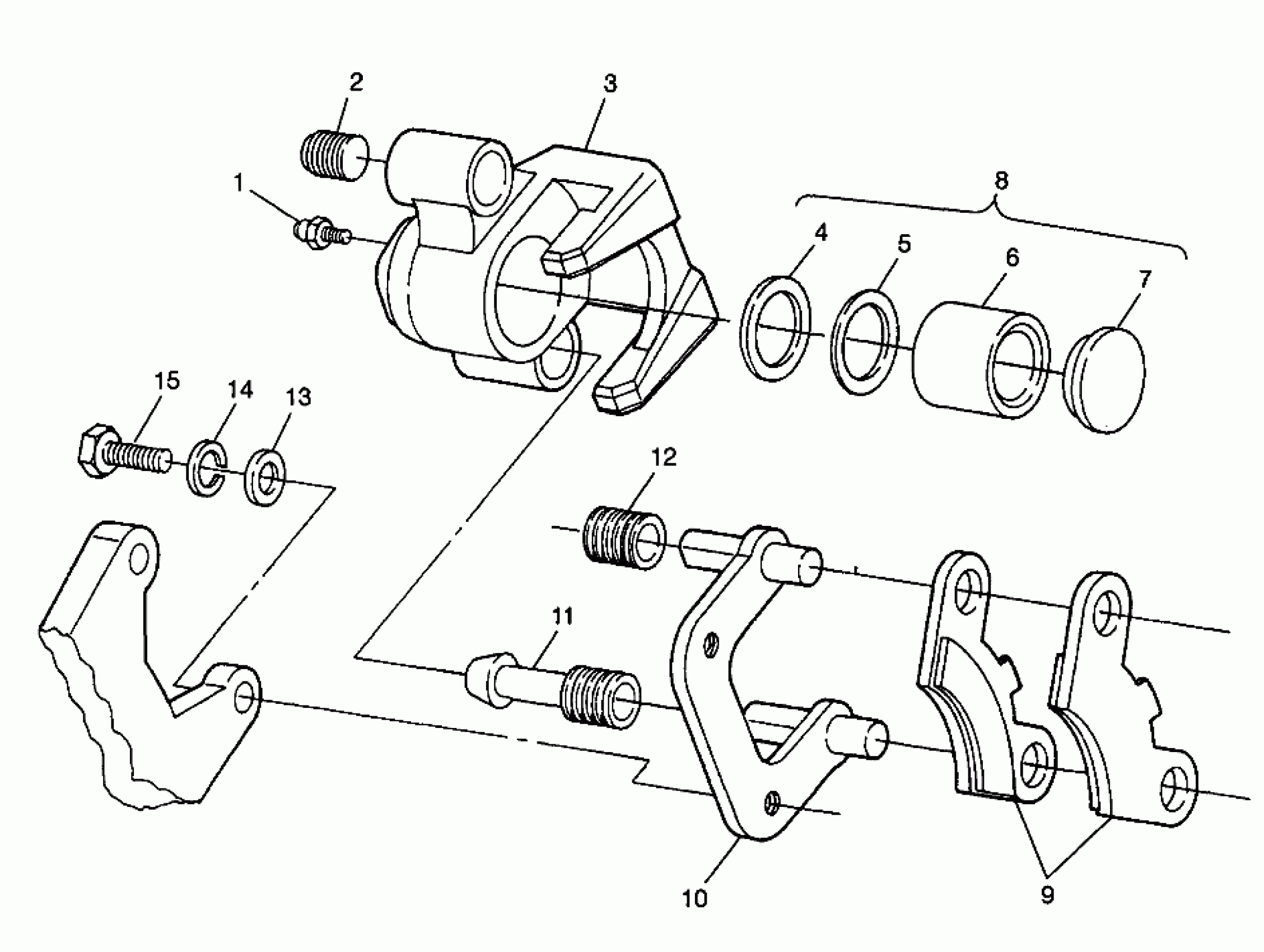 2
3
1
8
4
5
6
7
15
14
13
12
11
10
9