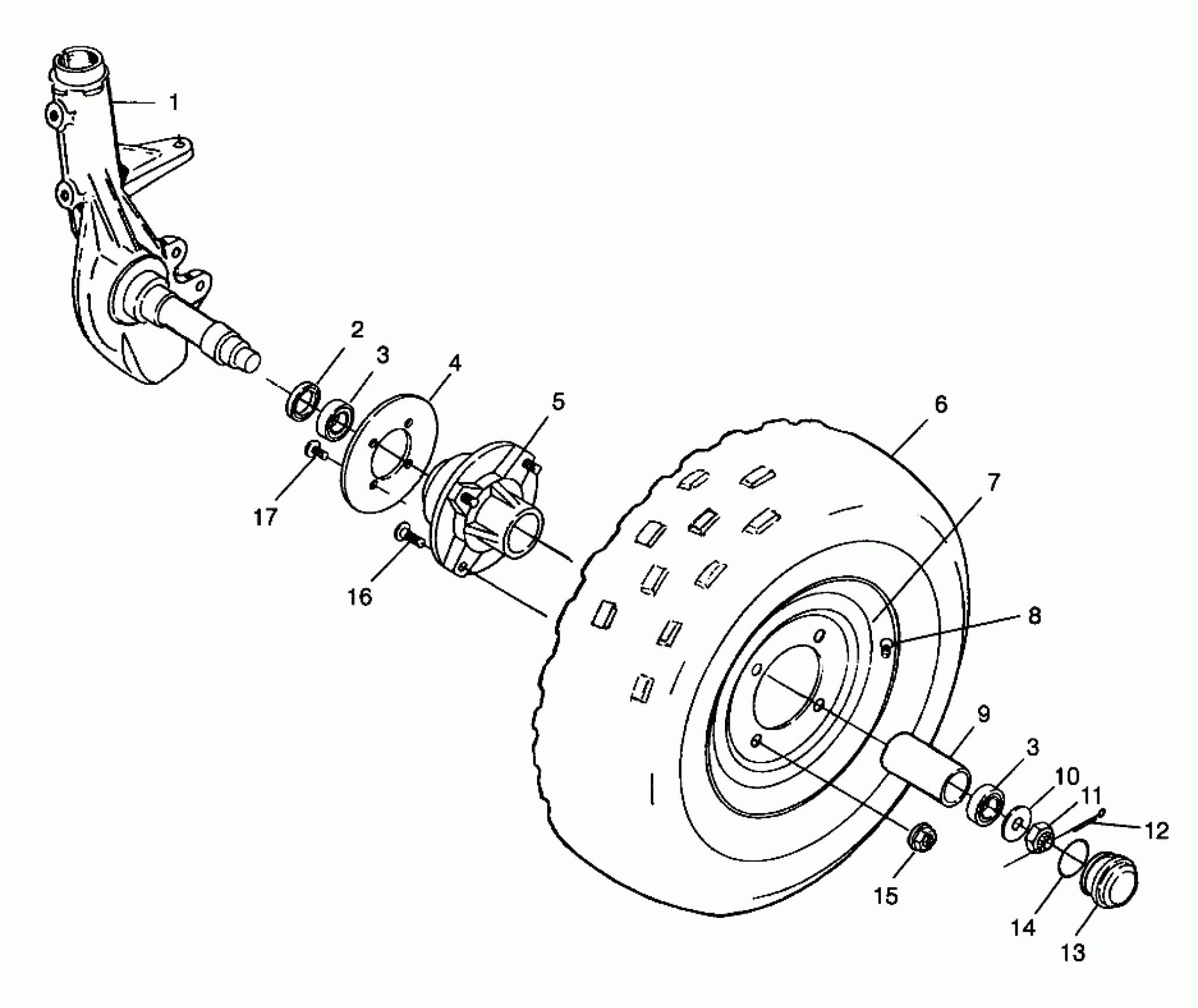 1
2
3
4
5
6
7
17
16
8
9
3
10
11
12
15
14
13