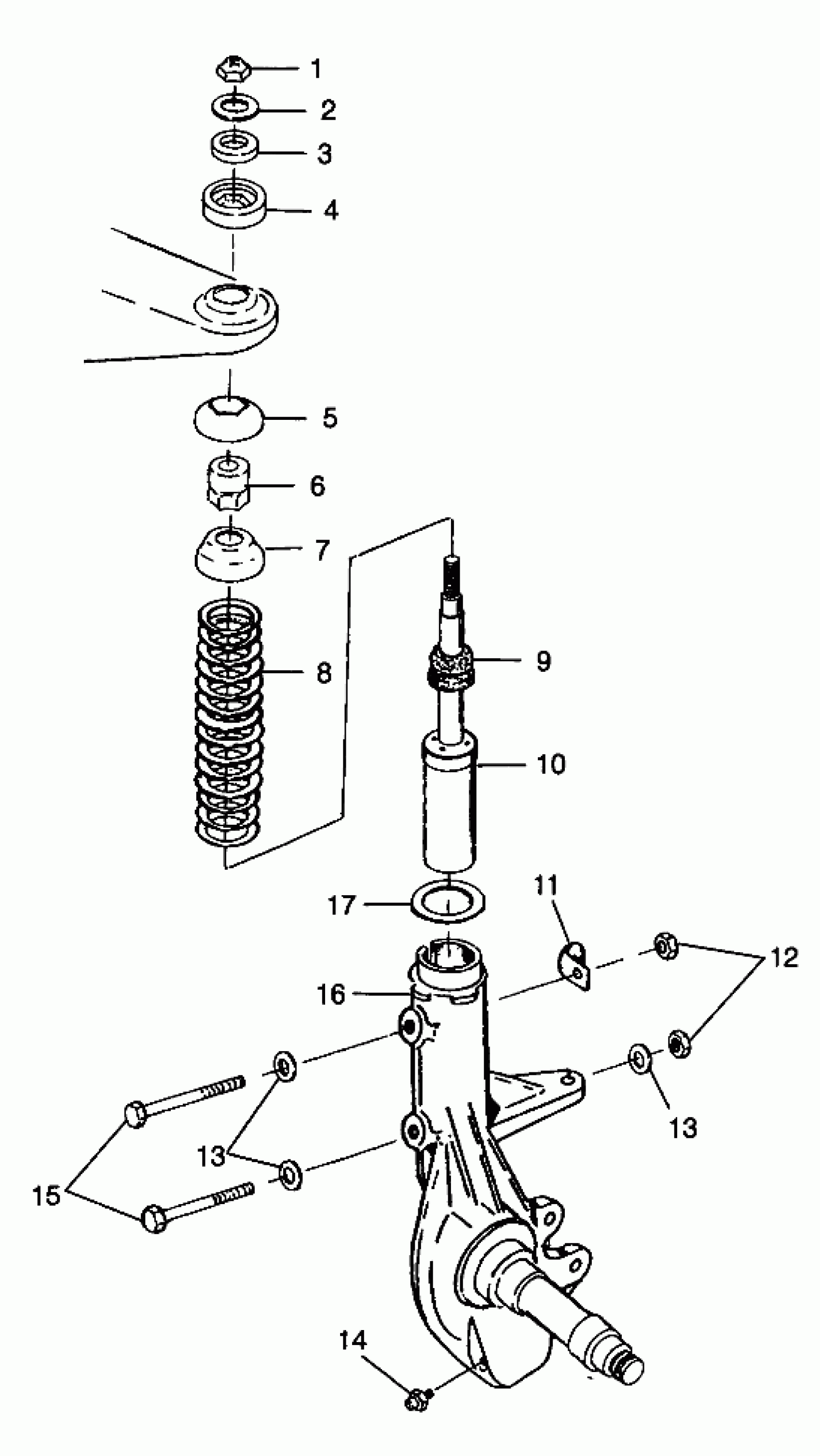 1
2
3
4
5
6
7
8
9
10
17
11
12
16
13
13
15
14