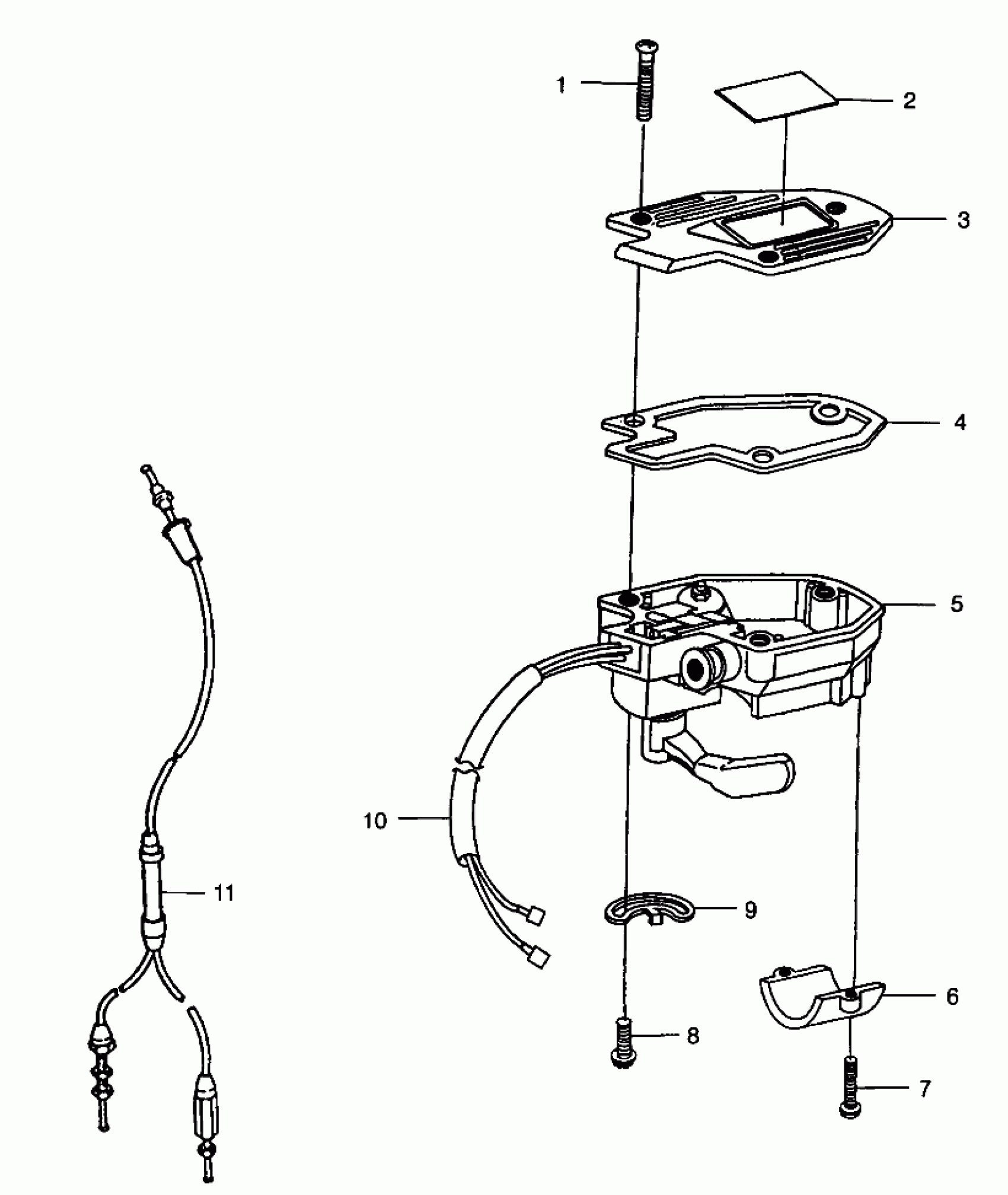 1
2
3
4
5
10
11
9
6
8
7