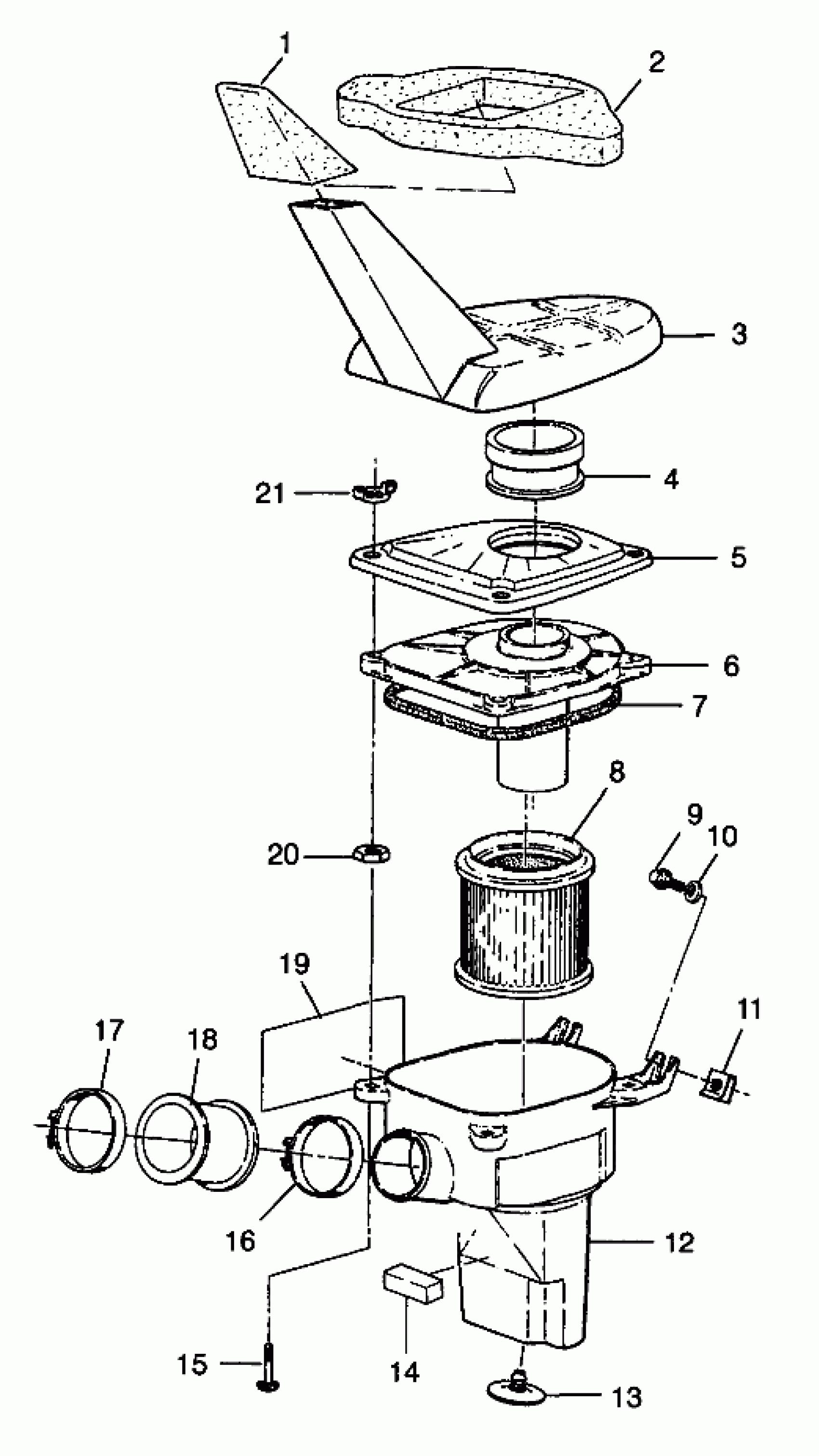 1
2
3
4
21
5
6
7
8
9
10
20
19
11
17
18
16
12
14
15
13