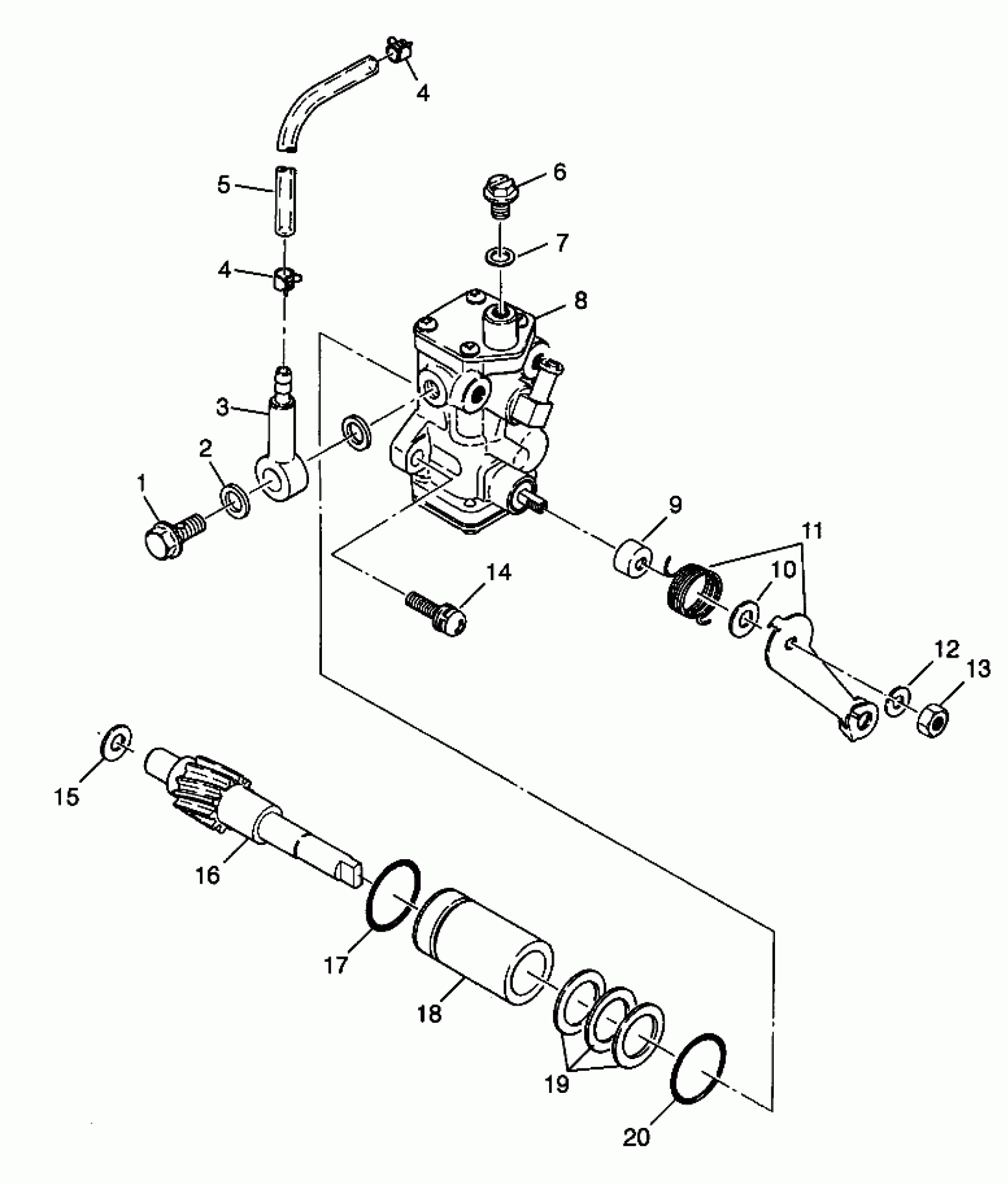 4
5
6
7
4
8
3
2
1
9
11
10
14
12
13
15
16
17
18
19
20