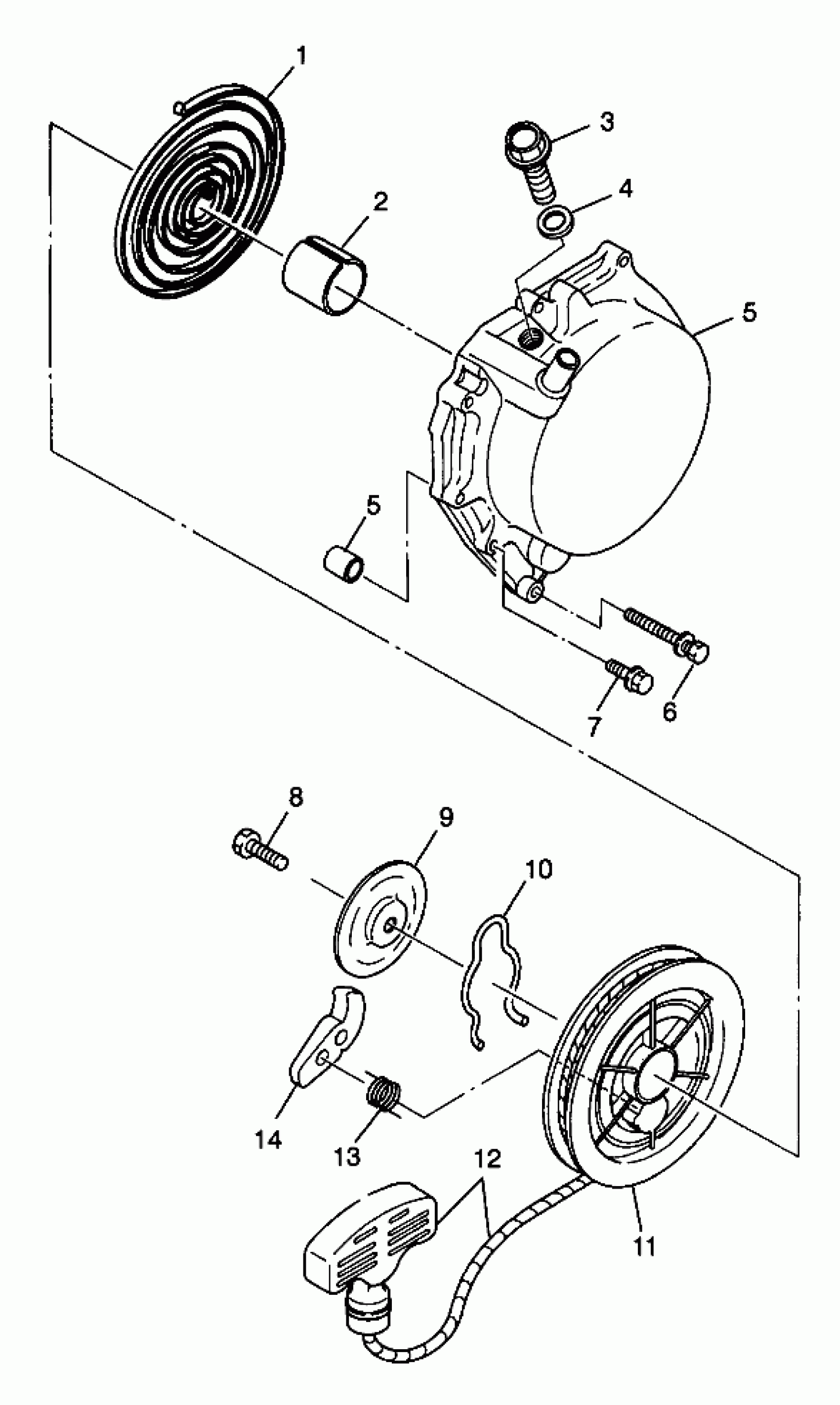 1
3
2
4
5
5
6
7
8
9
10
14
13
12
11