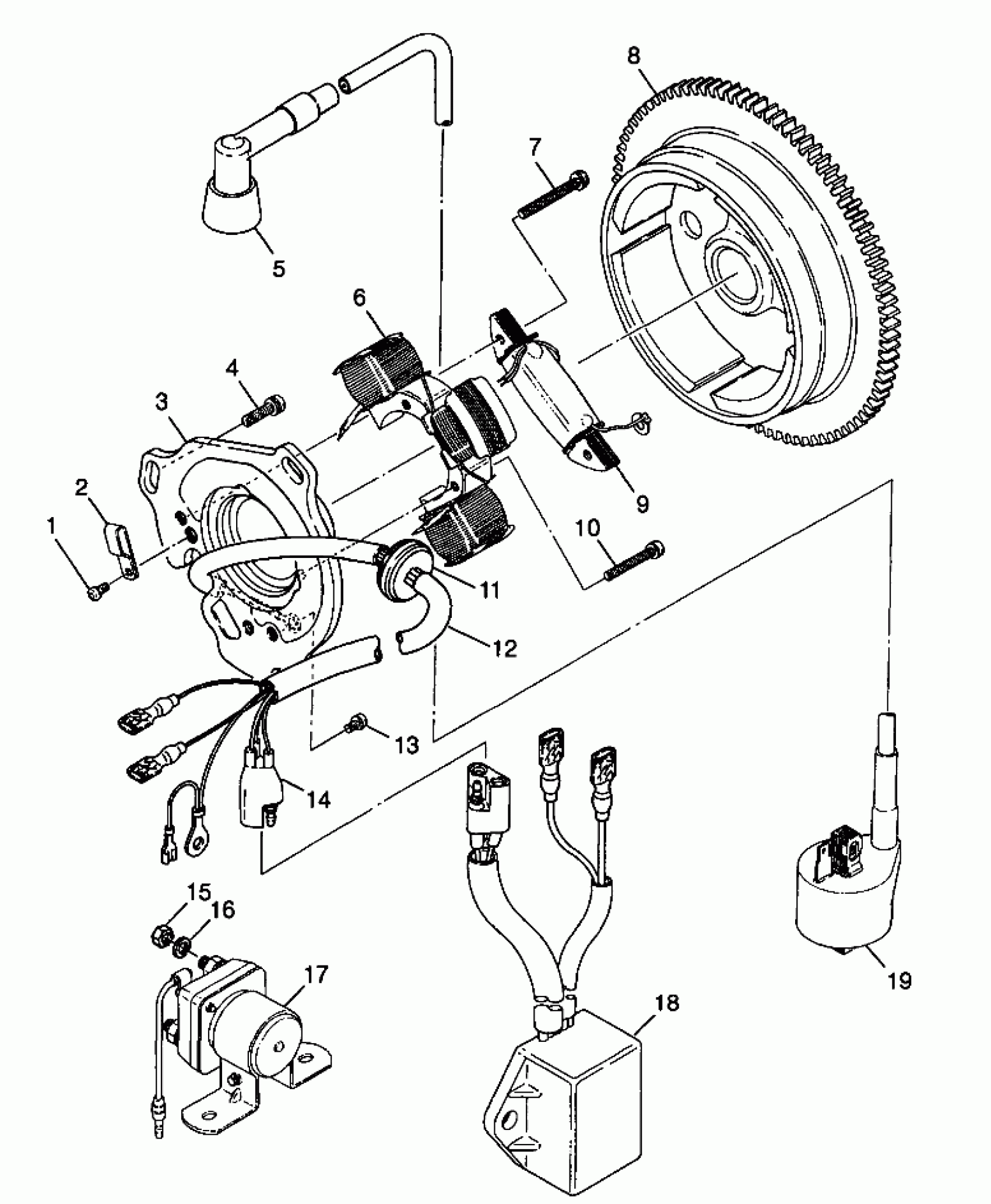 8
7
5
6
4
3
2
1
9
10
11
12
13
14
15
16
17
18
19