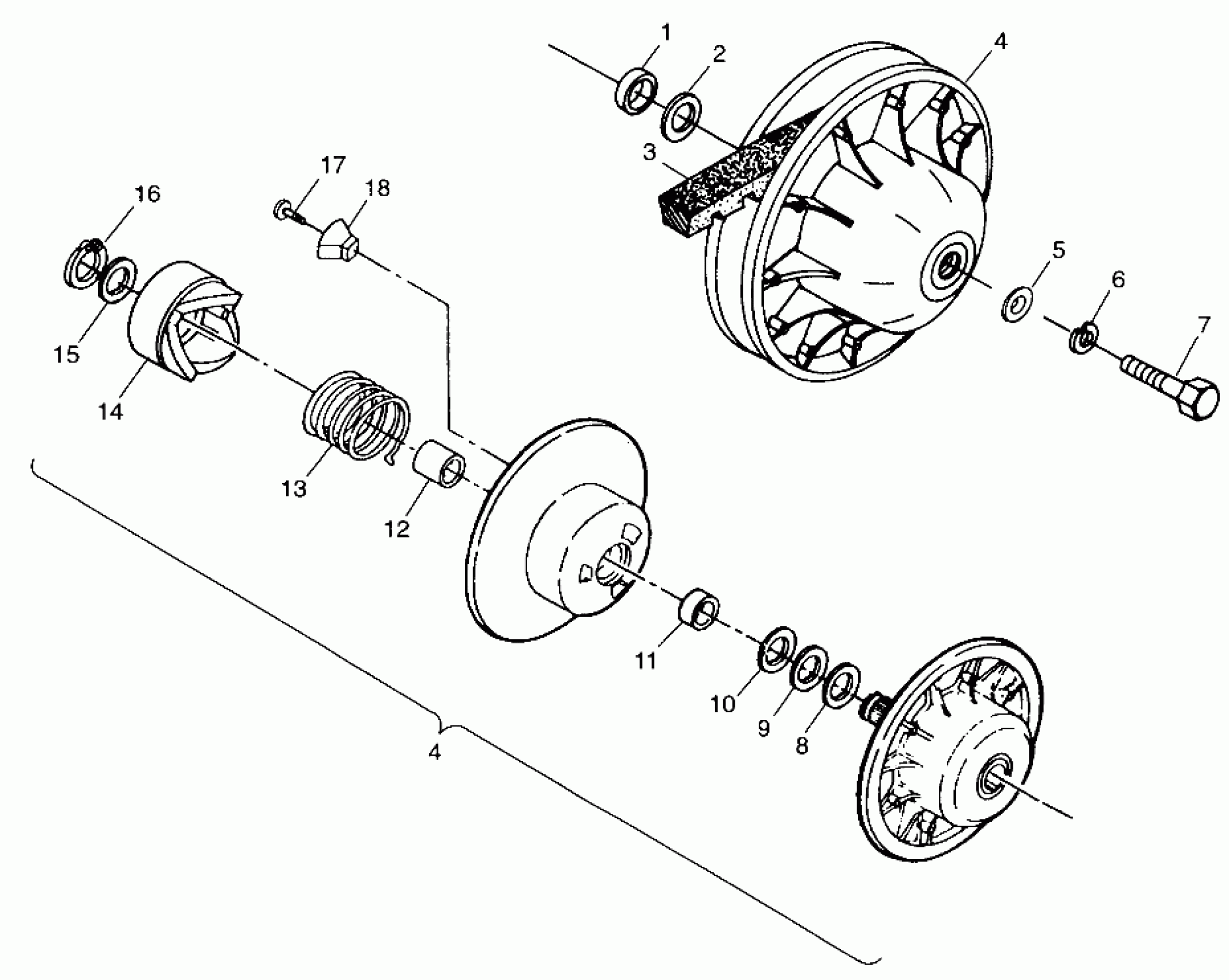 1
2
4
3
17
18
16
5
6
7
15
14
13
12
11
10
9
8
4