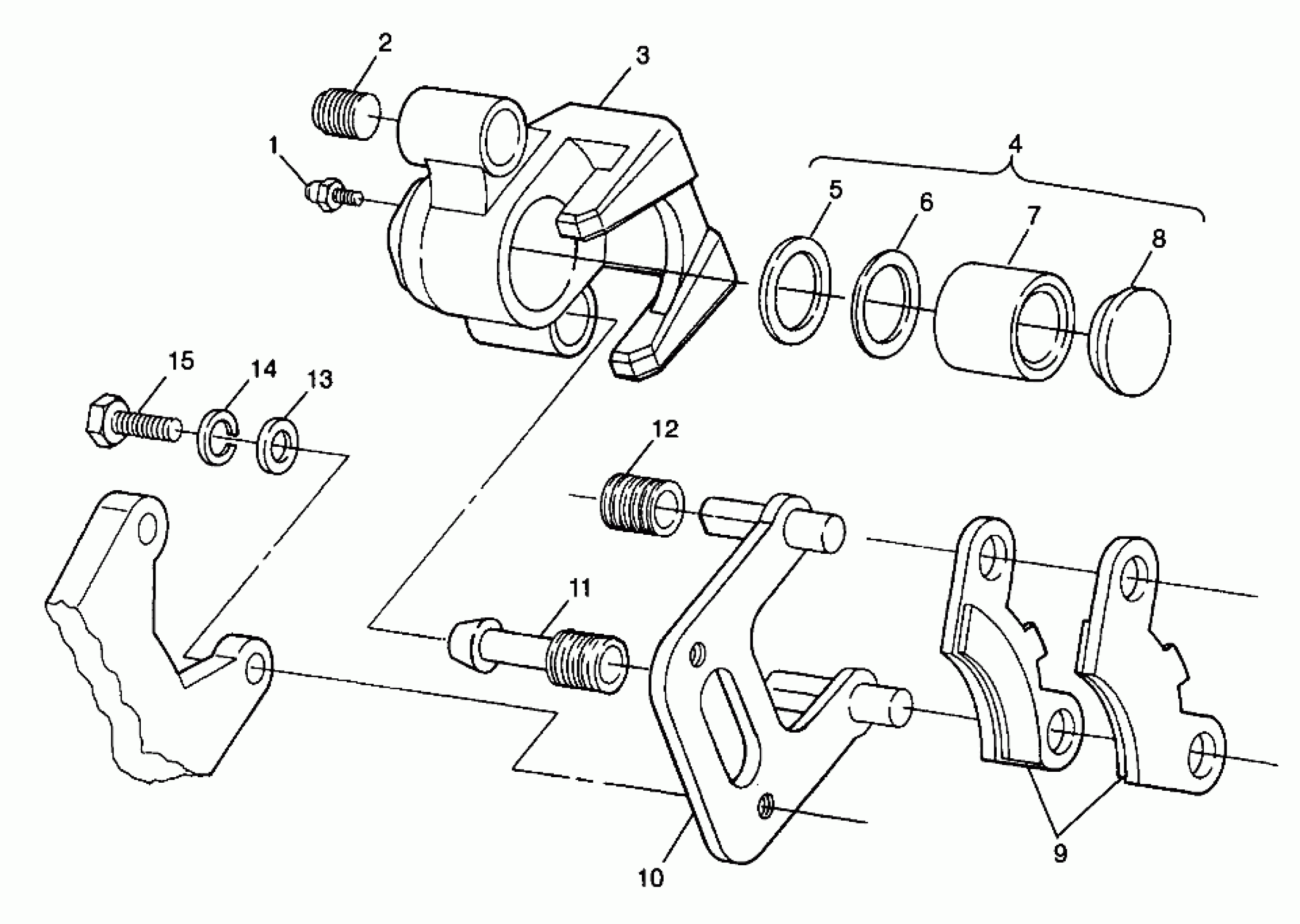 2
3
1
4
5
6
7
8
15
14
13
12
11
10
9