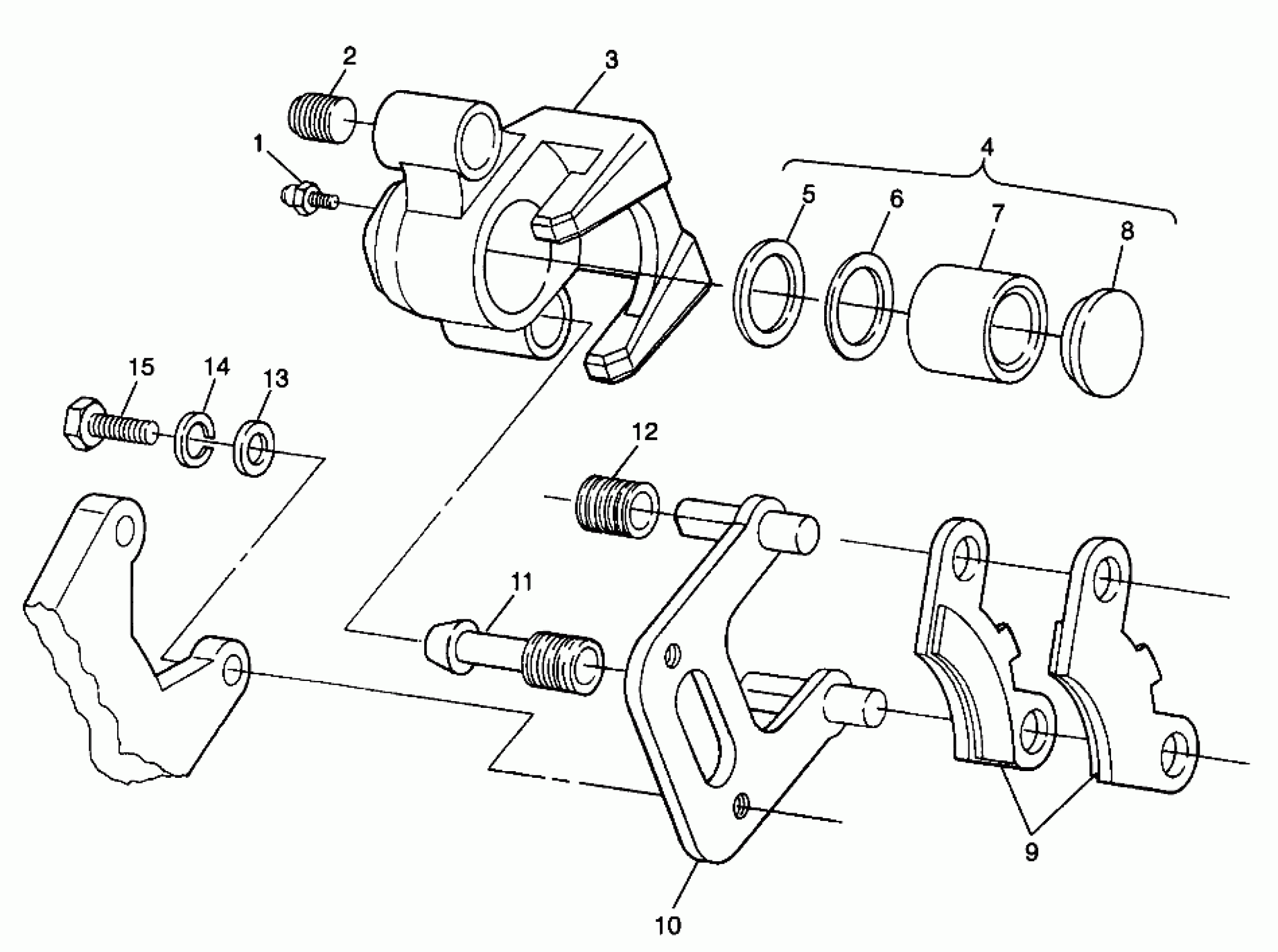 2
3
1
4
5
6
7
8
15
14
13
12
11
9
10