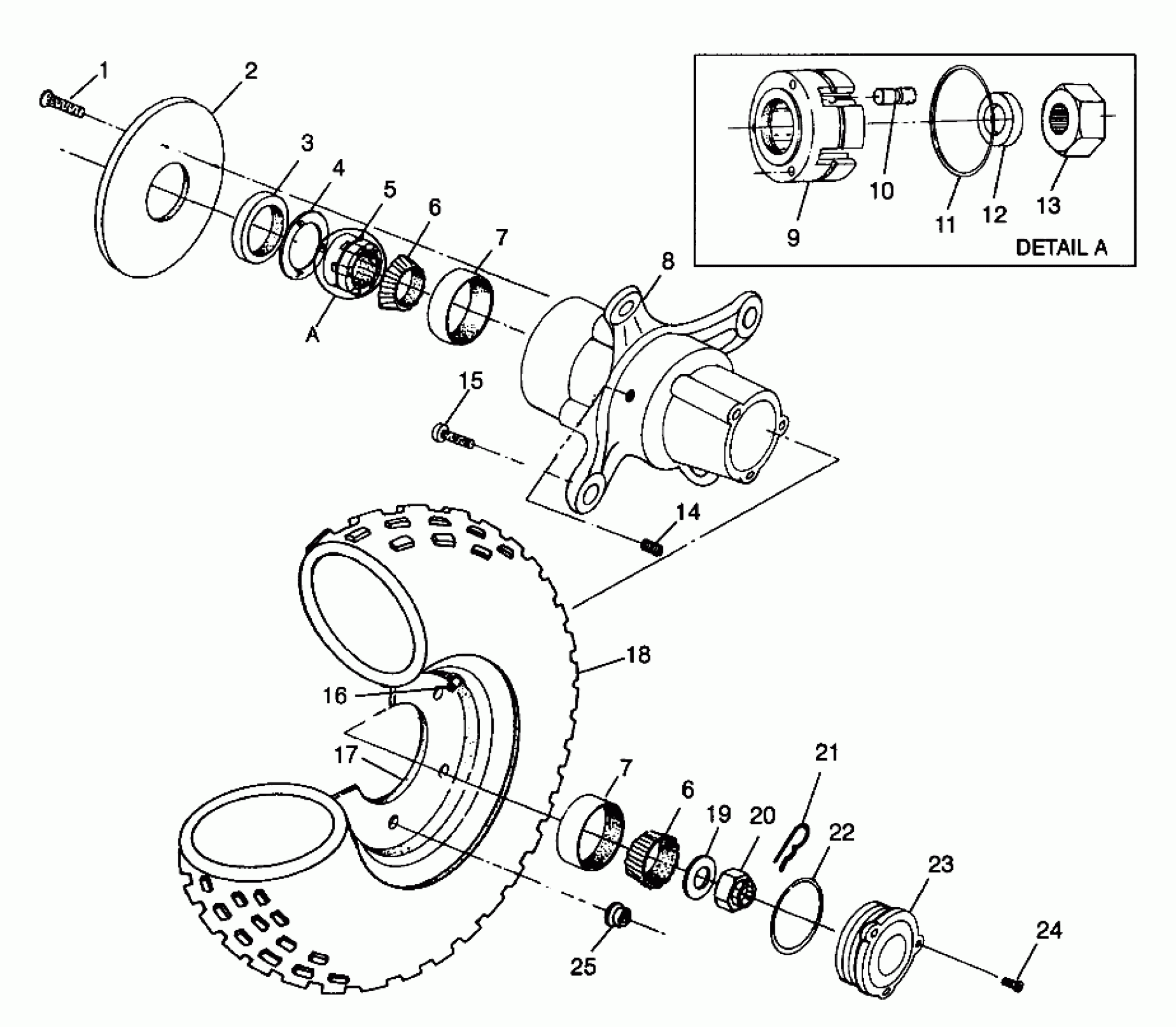 1
2
3
4
5
6
7
A
8
9
10
11
12
13
DETAIL A
15
14
18
16
17
7
6
19
20
21
22
23
24
25