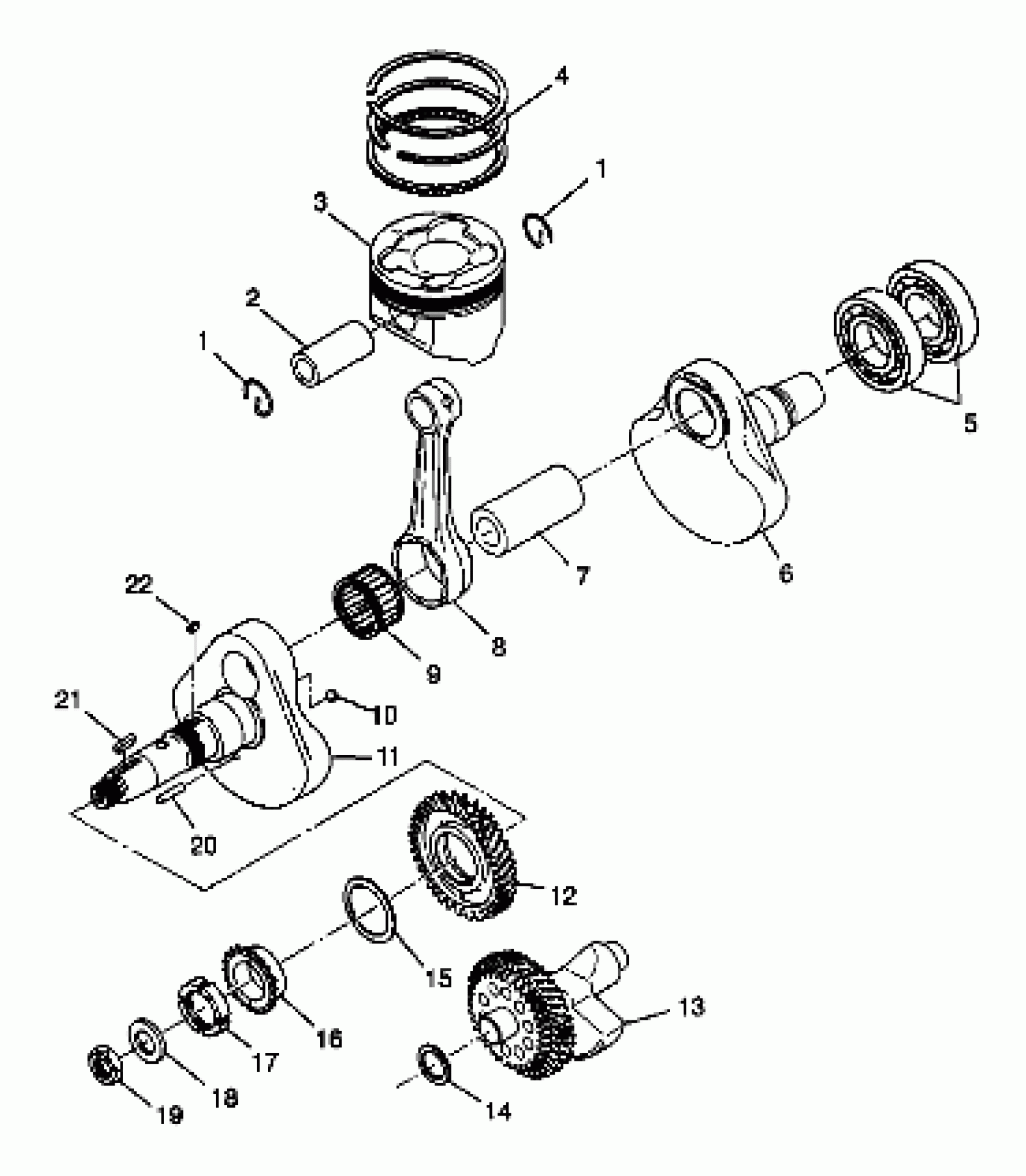 4
1
3
2
1
5
7
6
22
8
9
21
10
11
20
12
15
13
16
17
18
19
14