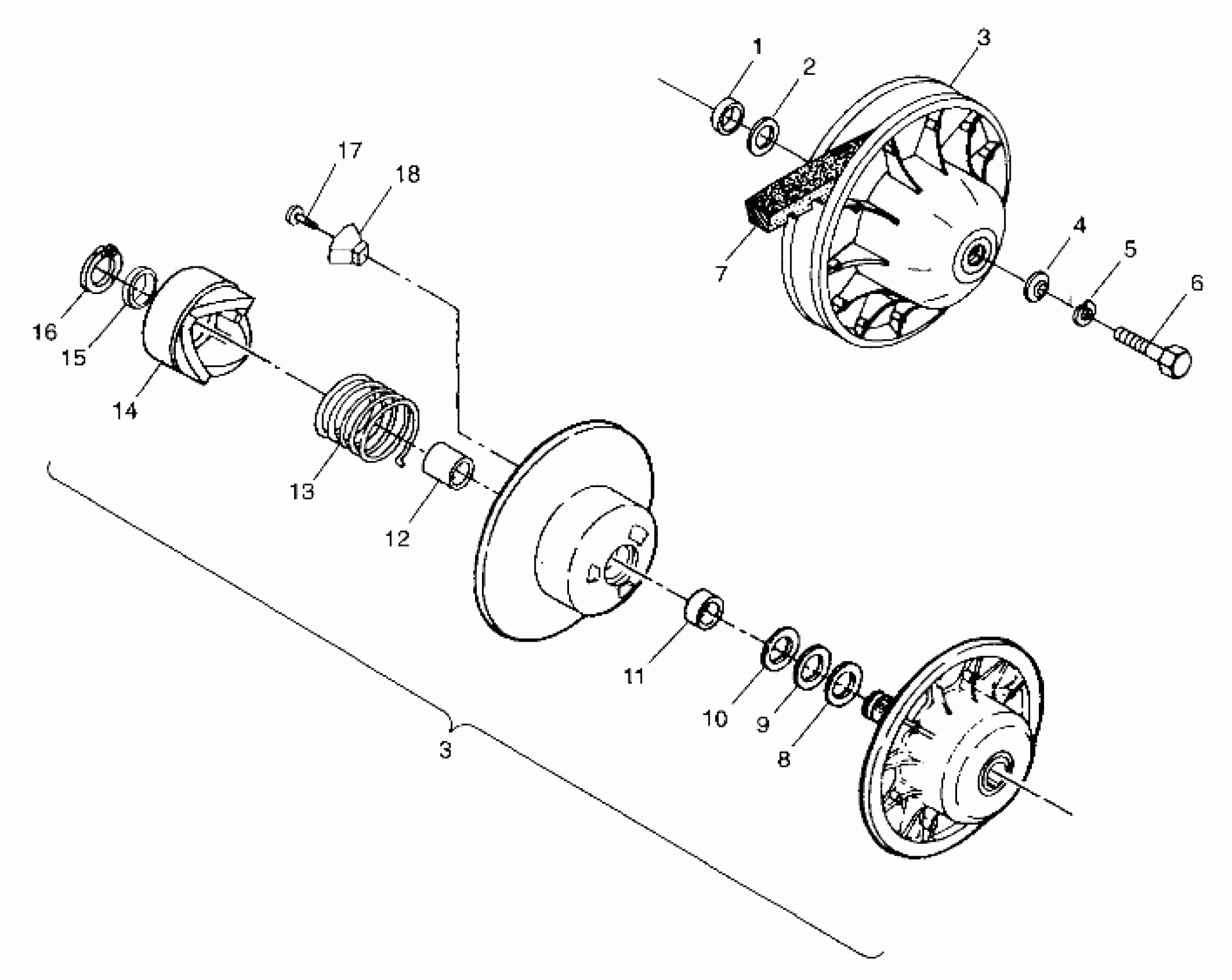 1
2
3
17
18
4
5
6
7
16
15
14
13
12
11
10
9
8
3