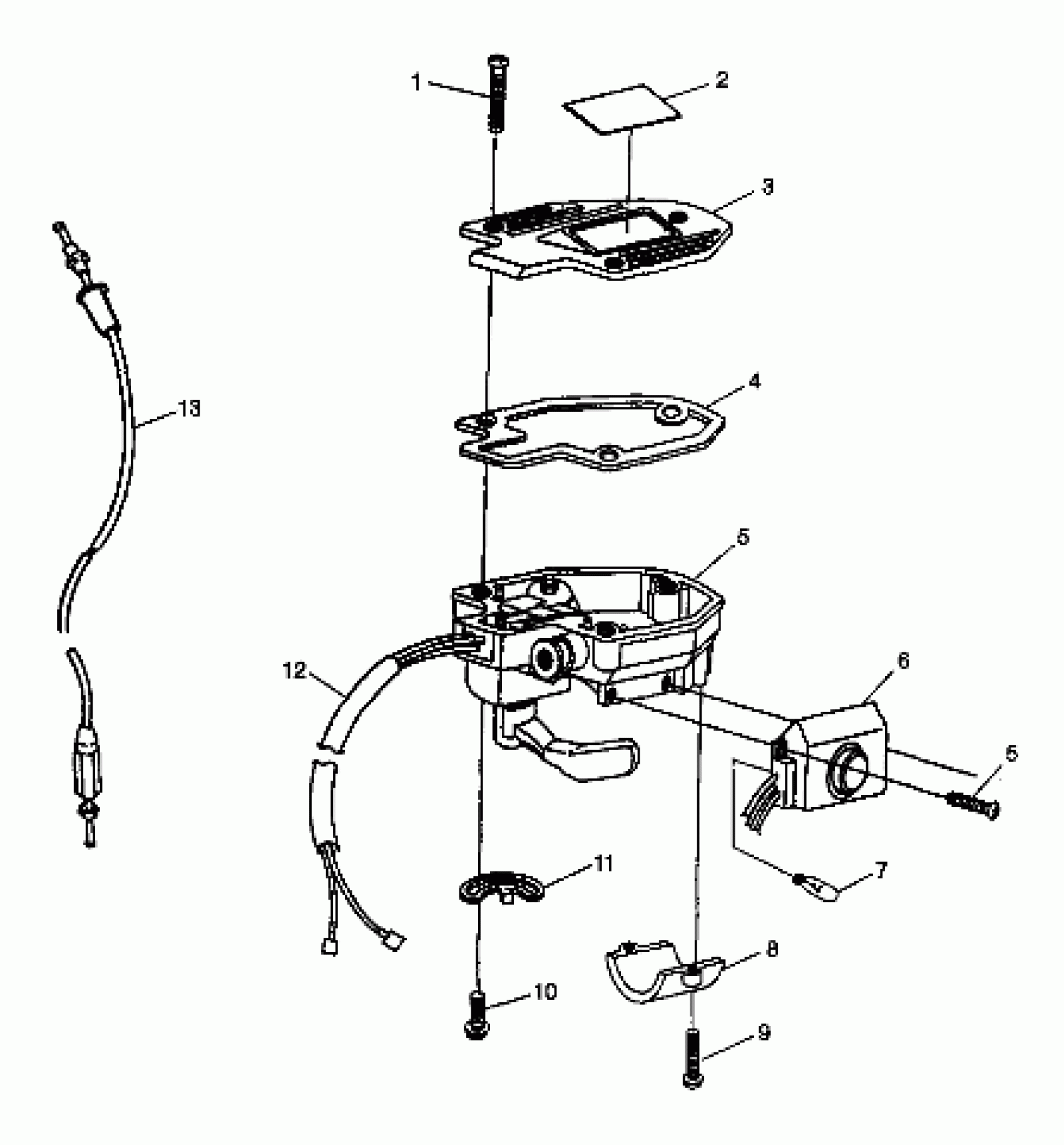 1
2
3
13
4
5
12
6
5
11
7
8
10
9