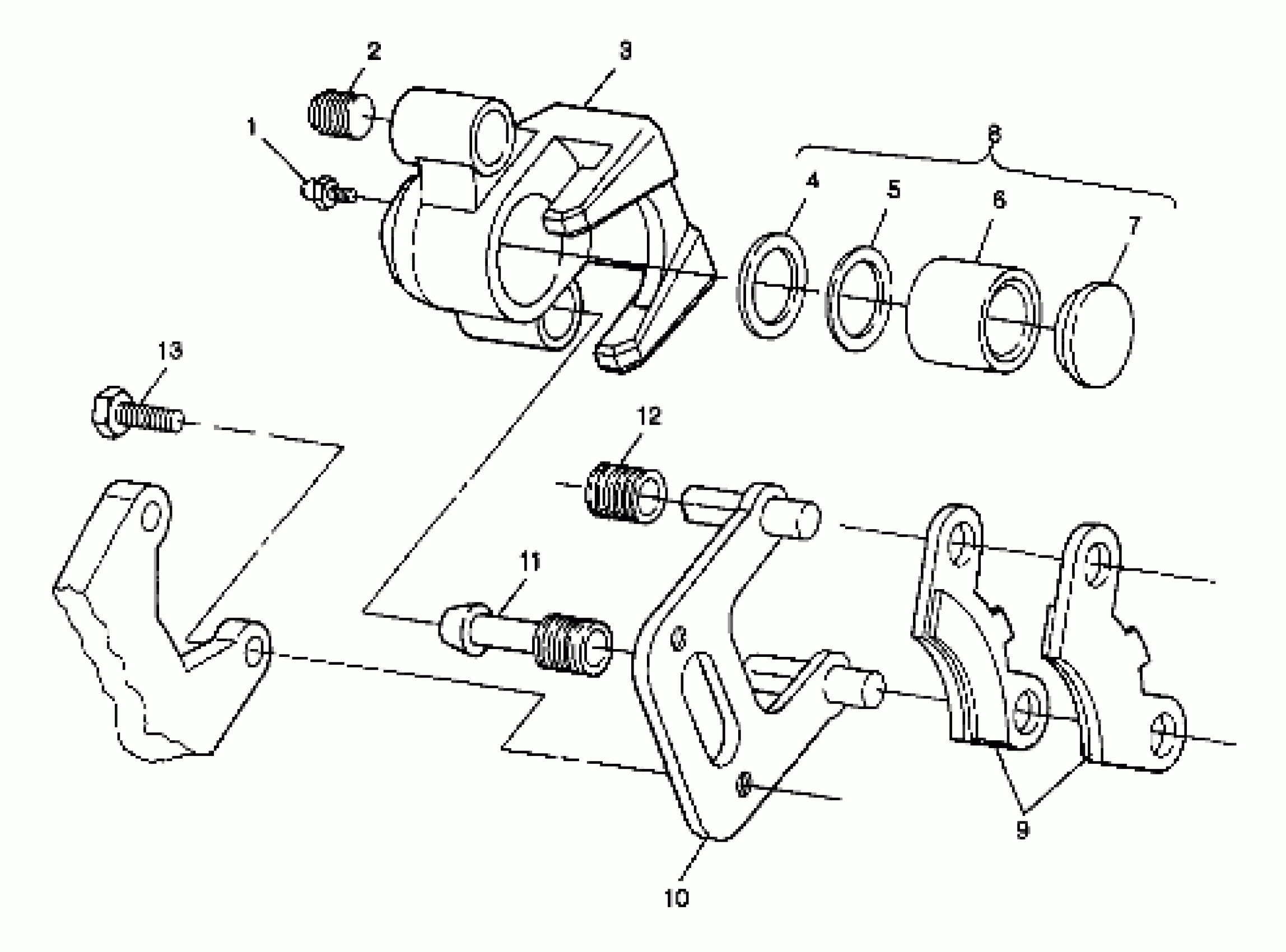 2
3
1
8
4
5
6
7
13
12
11
9
10