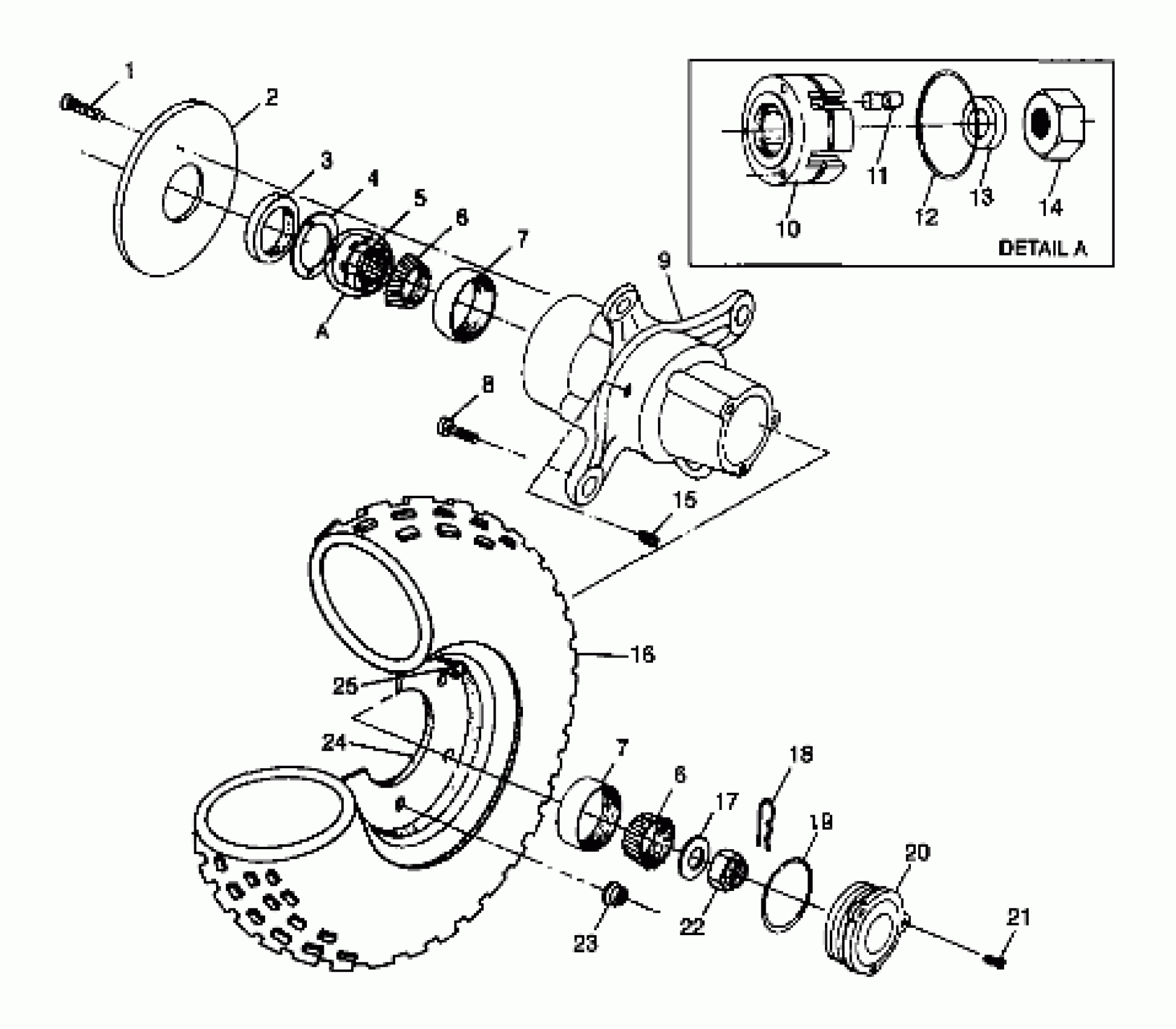 1
2
3
4
5
6
7
A
9
8
15
10
11
12
13
14
DETAIL A
16
25
24
7
6
17
18
19
20
21
22
23