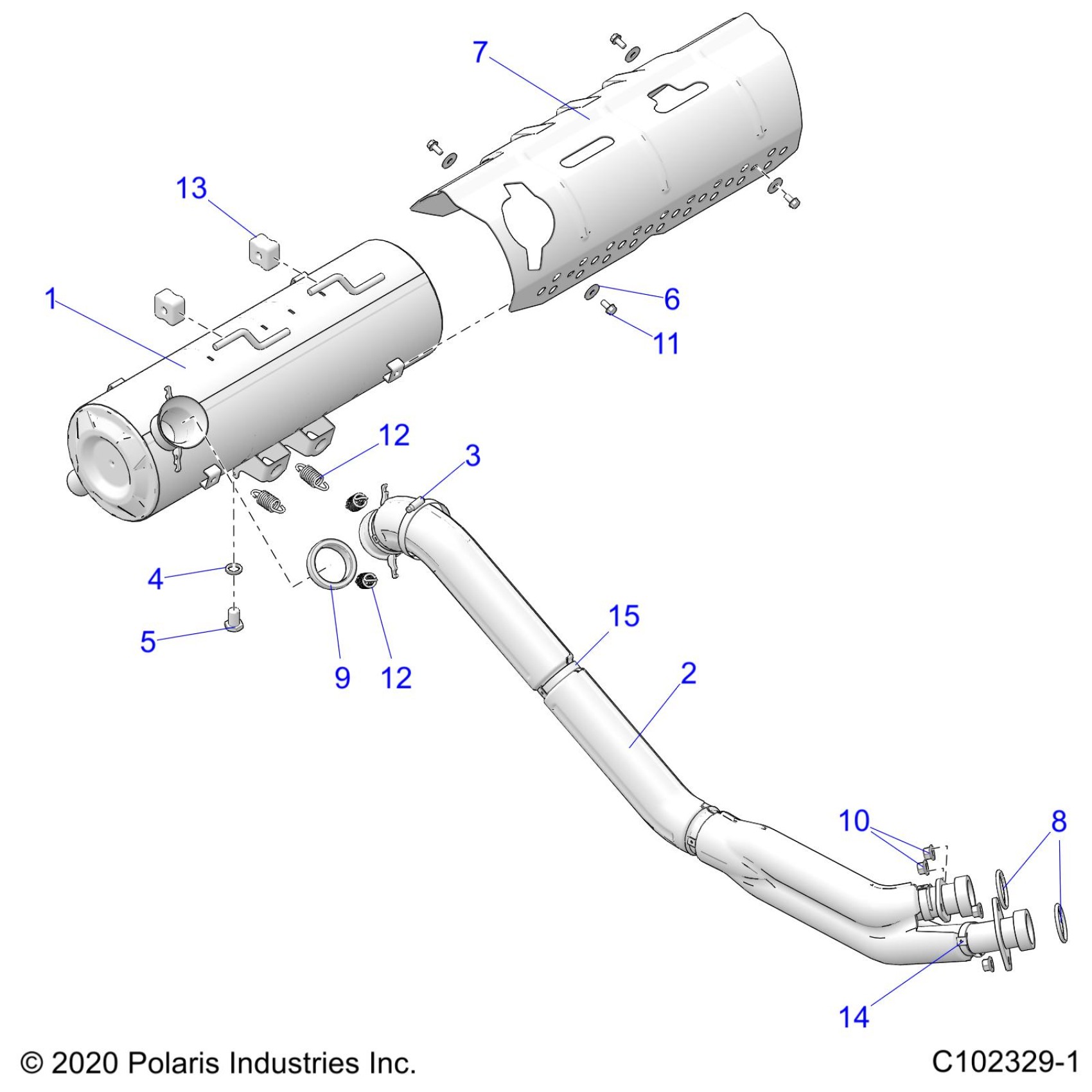 7

13

1

6

11

12

3

4

5

9

12

15

2

10

8

14

© 2020 Polaris Industries Inc.

C102329-1