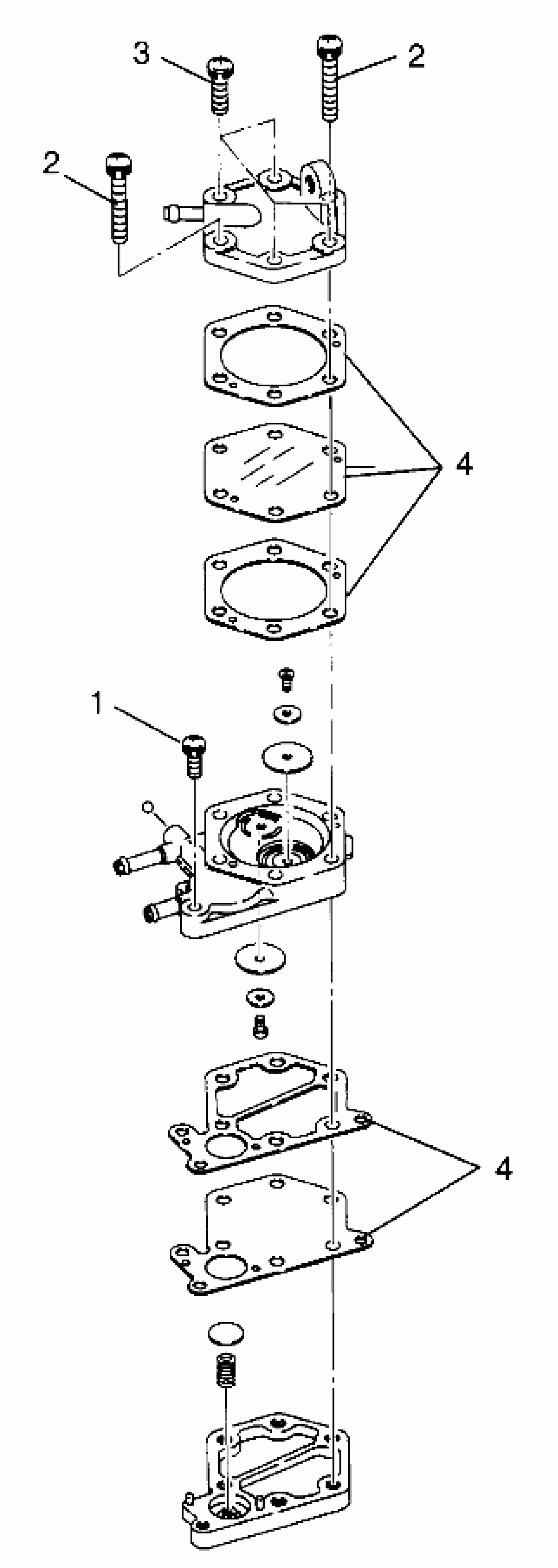 3
2
2
4
1
4