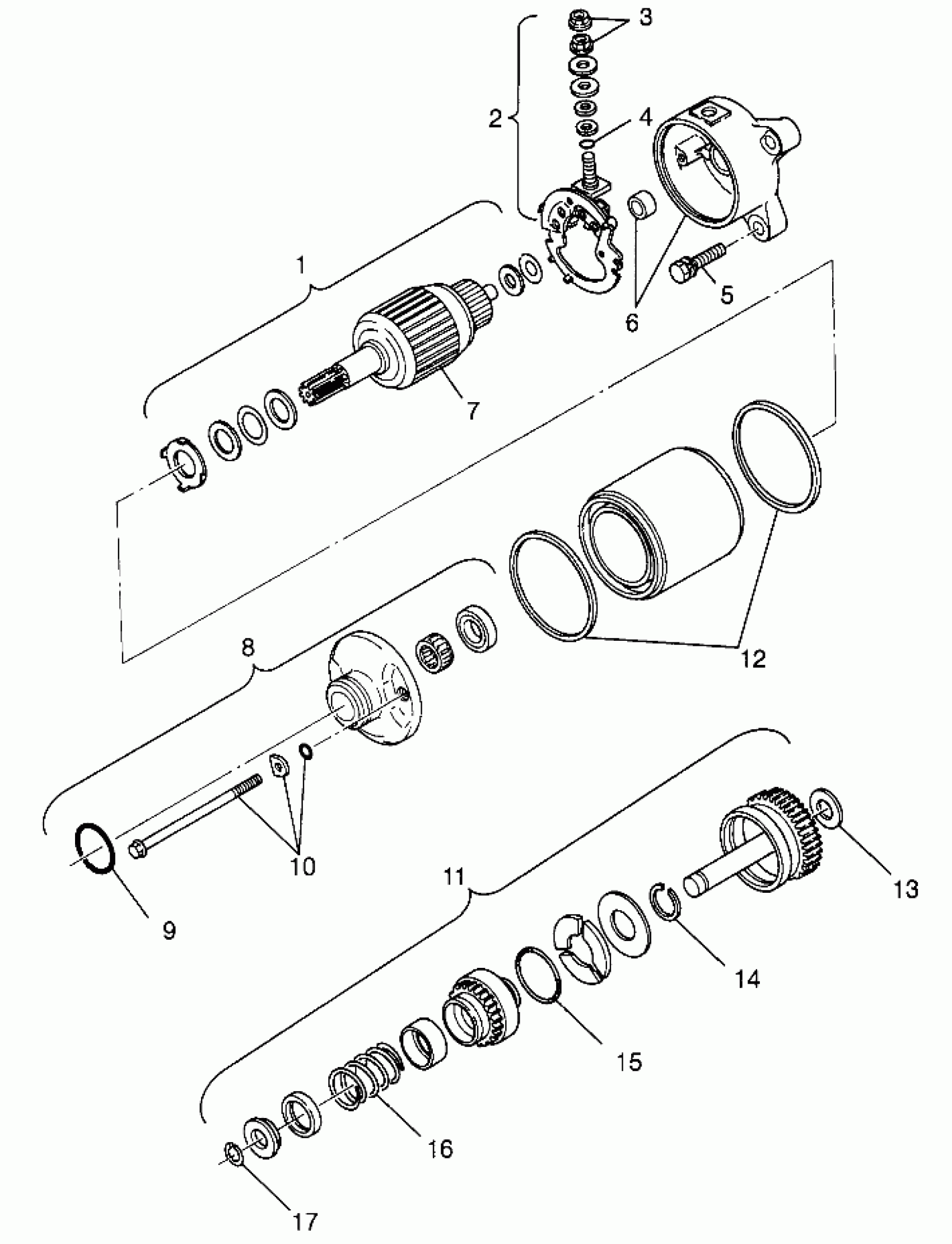 3
2
4
1
5
6
7
12
8
10
9
11
13
14
15
16
17