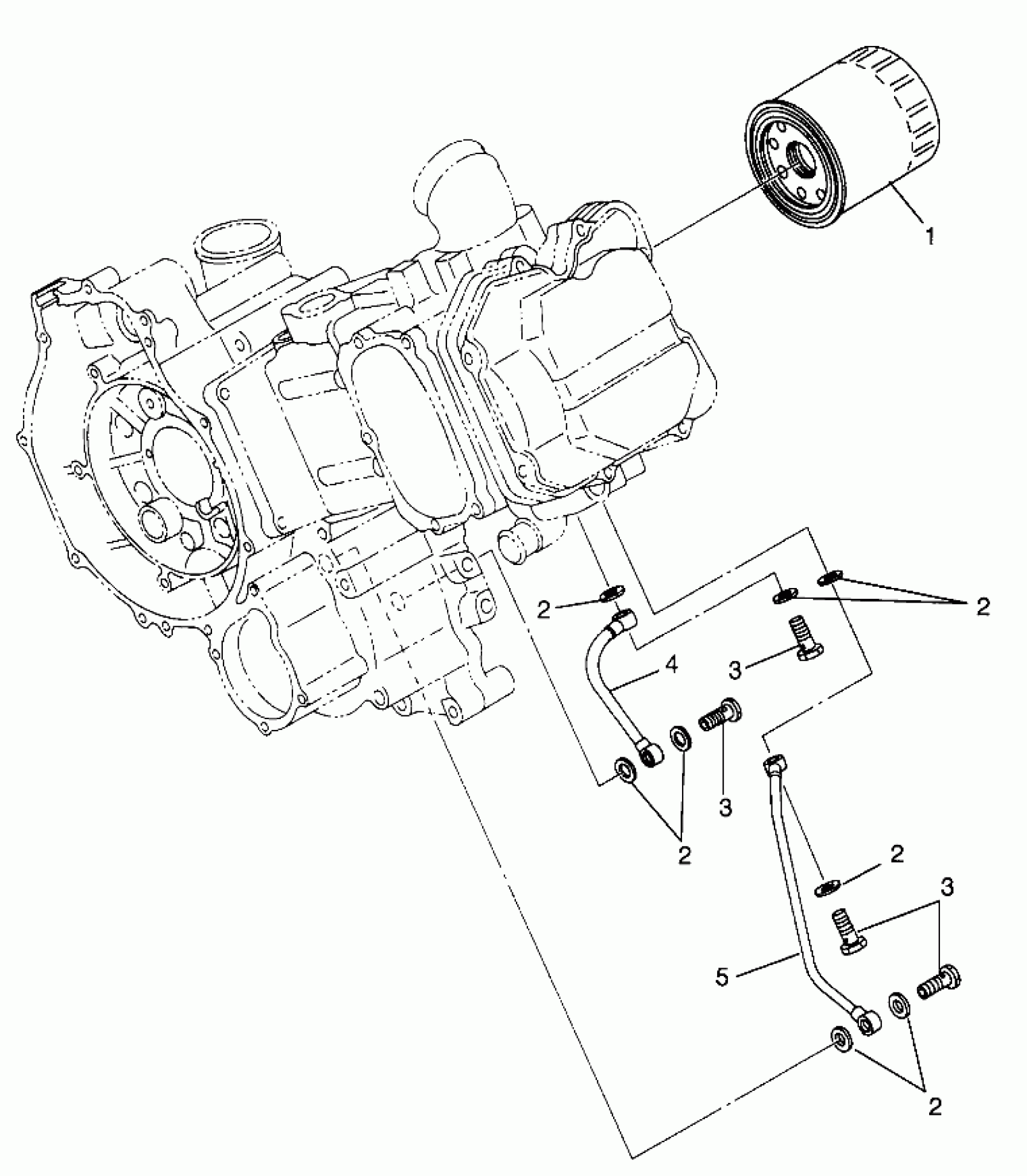 1
2
2
4
3
3
2
2
3
5
2